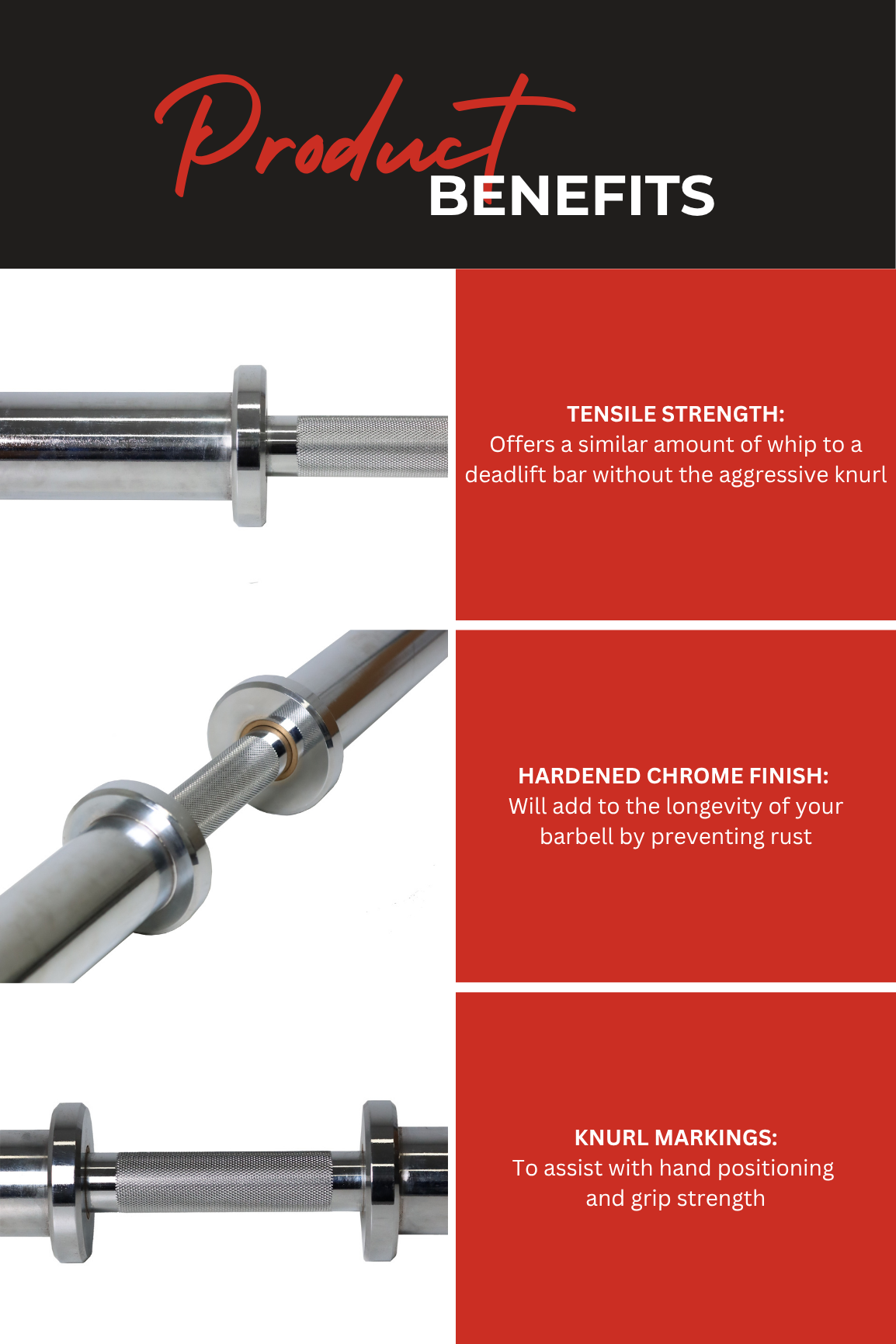 Product
BENEFITS

TENSILE STRENGTH:
Offers a similar amount of whip to a deadlift bar without the aggressive knurl

HARDENED CHROME FINISH:
Will add to the longevity of your barbell by preventing rust

KNURL MARKINGS:
To assist with hand positioning and grip strength