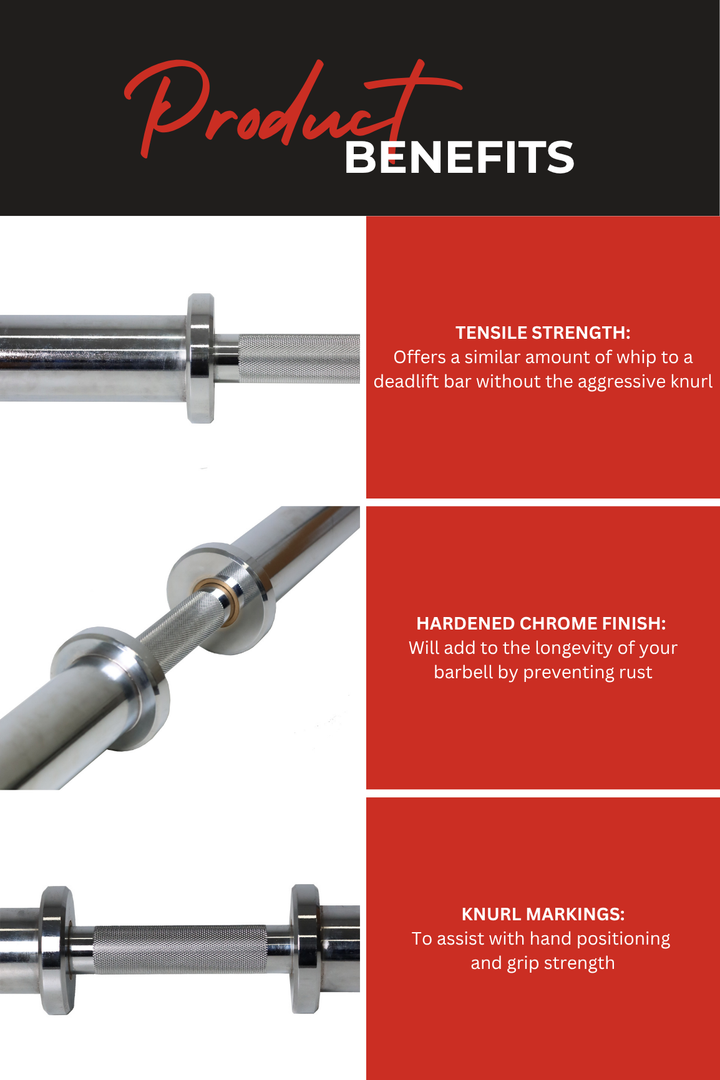 Product BENEFITS

TENSILE STRENGTH:
Offers a similar amount of whip to a deadlift bar without the aggressive knurl

HARDENED CHROME FINISH:
Will add to the longevity of your barbell by preventing rust

KNURL MARKINGS:
To assist with hand positioning and grip strength