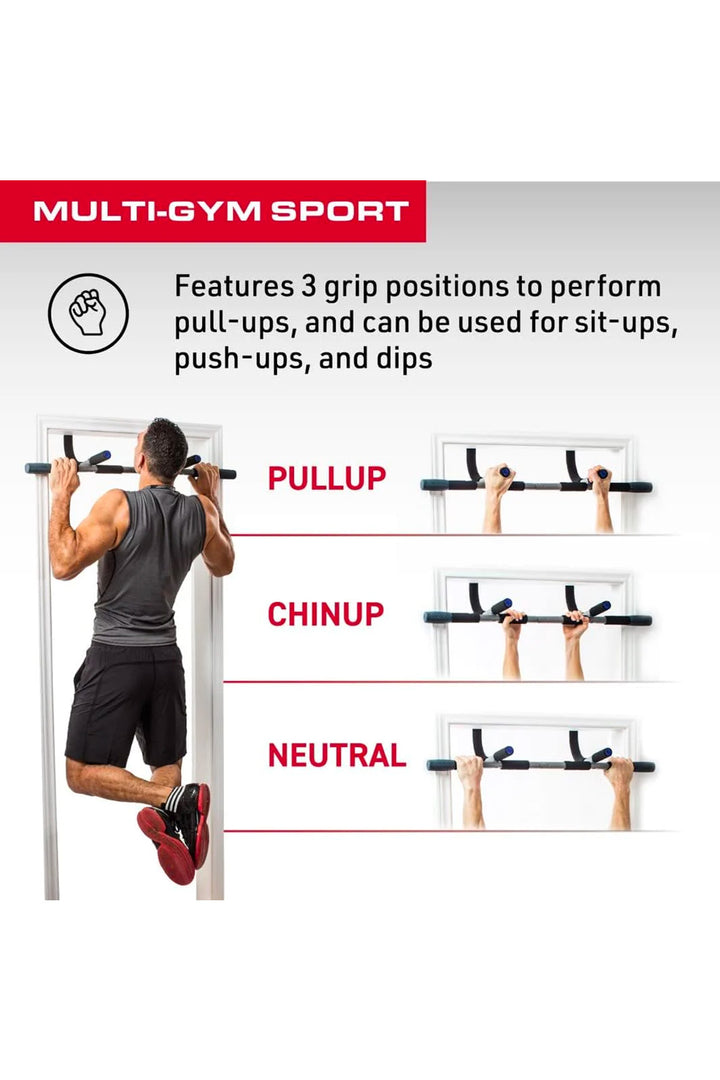 MULTI-GYM SPORT

Features 3 grip positions to perform pull-ups, and can be used for sit-ups, push-ups, and dips

PULLUP

CHINUP

NEUTRAL