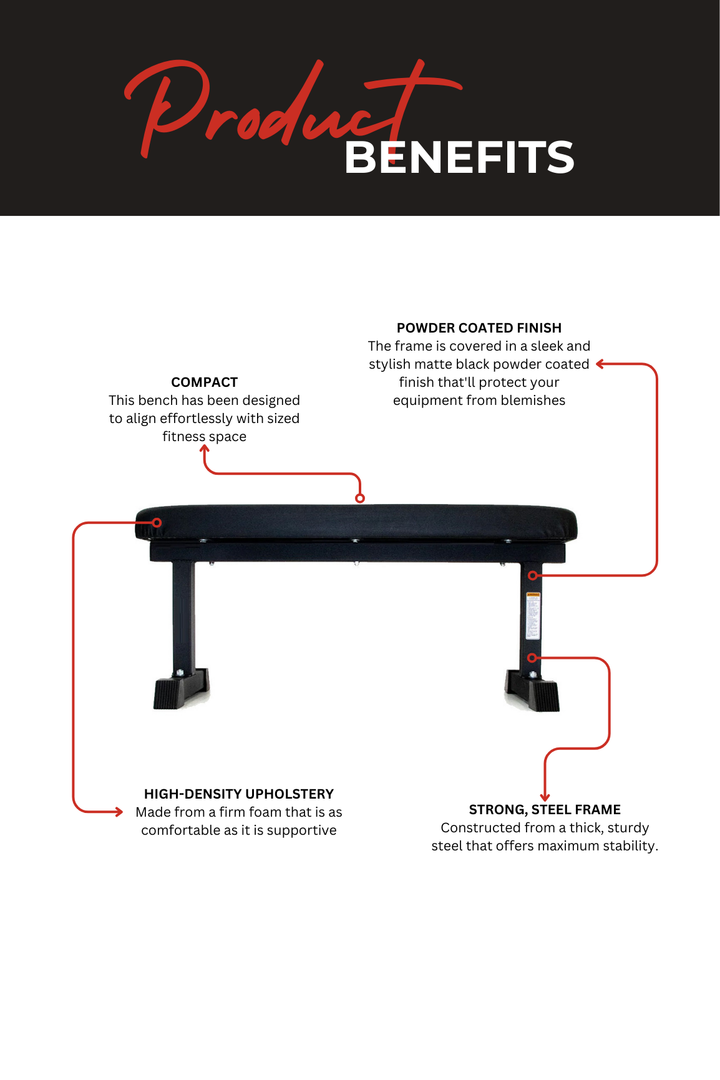 Product
BENEFITS

POWDER COATED FINISH
The frame is covered in a sleek and stylish matte black powder coated finish that'll protect your equipment from blemishes

COMPACT
This bench has been designed to align effortlessly with sized fitness space

HIGH-DENSITY UPHOLSTERY
Made from a firm foam that is as comfortable as it is supportive

STRONG, STEEL FRAME
Constructed from a thick, sturdy steel that offers maximum stability.