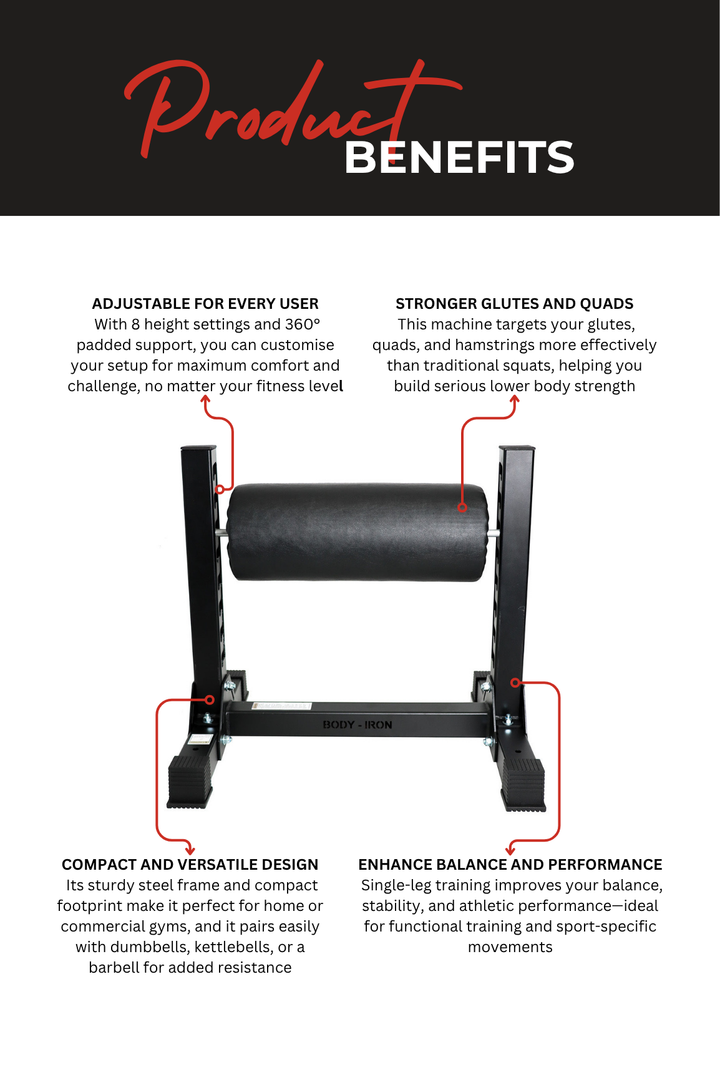 Product BENEFITS

ADJUSTABLE FOR EVERY USER
With 8 height settings and 360° padded support, you can customise your setup for maximum comfort and challenge, no matter your fitness level

STRONGER GLUTES AND QUADS
This machine targets your glutes, quads, and hamstrings more effectively than traditional squats, helping you build serious lower body strength

BODY - IRON

COMPACT AND VERSATILE DESIGN
Its sturdy steel frame and compact footprint make it perfect for home or commercial gyms, and it pairs easily with dumbbells, kettlebells, or a barbell for added resistance

ENHANCE BALANCE AND PERFORMANCE
Single-leg training improves your balance, stability, and athletic performance—ideal for functional training and sport-specific movements