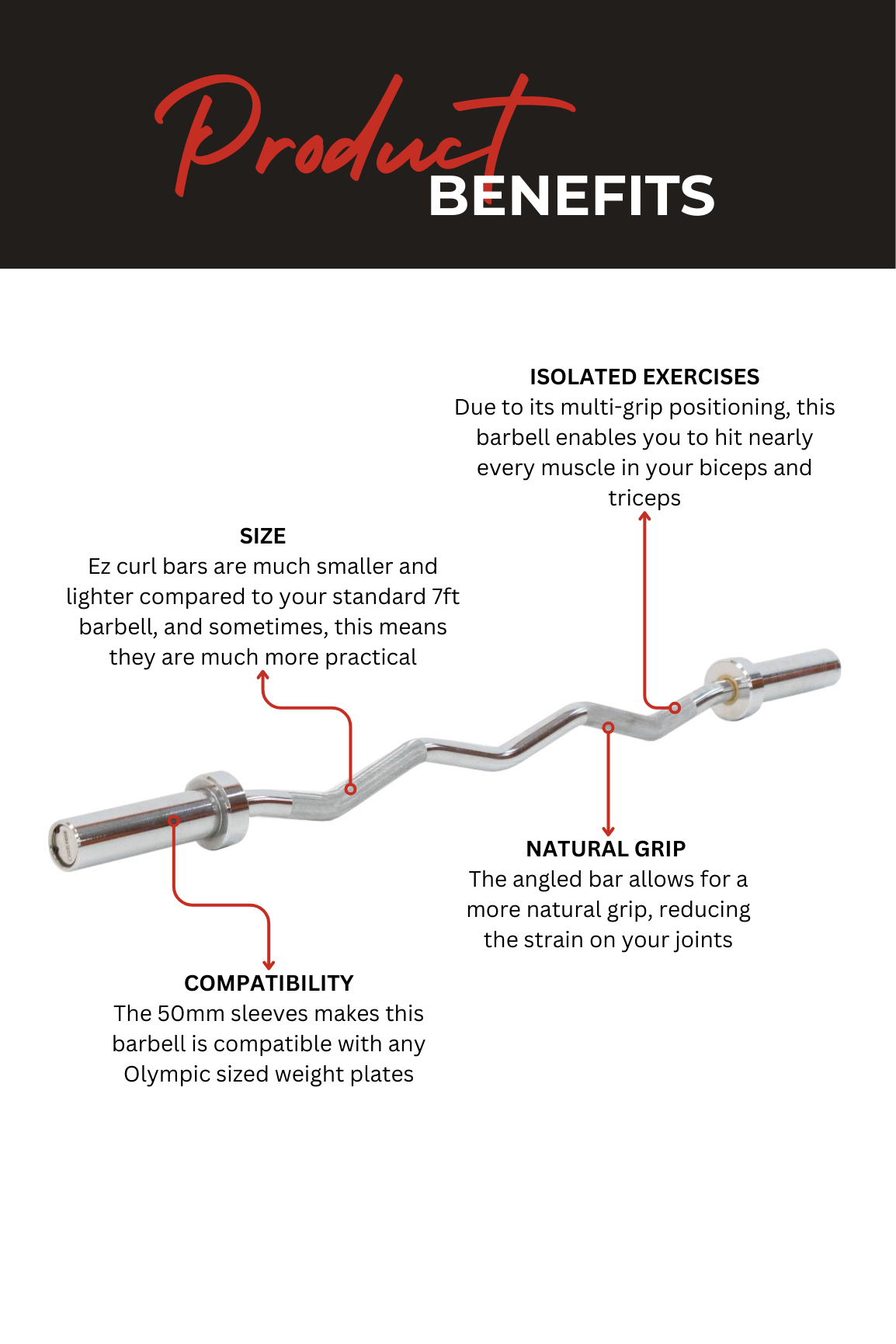 Product
BENEFITS

ISOLATED EXERCISES
Due to its multi-grip positioning, this barbell enables you to hit nearly every muscle in your biceps and triceps

SIZE
Ez curl bars are much smaller and lighter compared to your standard 7ft barbell, and sometimes, this means they are much more practical

NATURAL GRIP
The angled bar allows for a more natural grip, reducing the strain on your joints

COMPATIBILITY
The 50mm sleeves makes this barbell is compatible with any Olympic sized weight plates