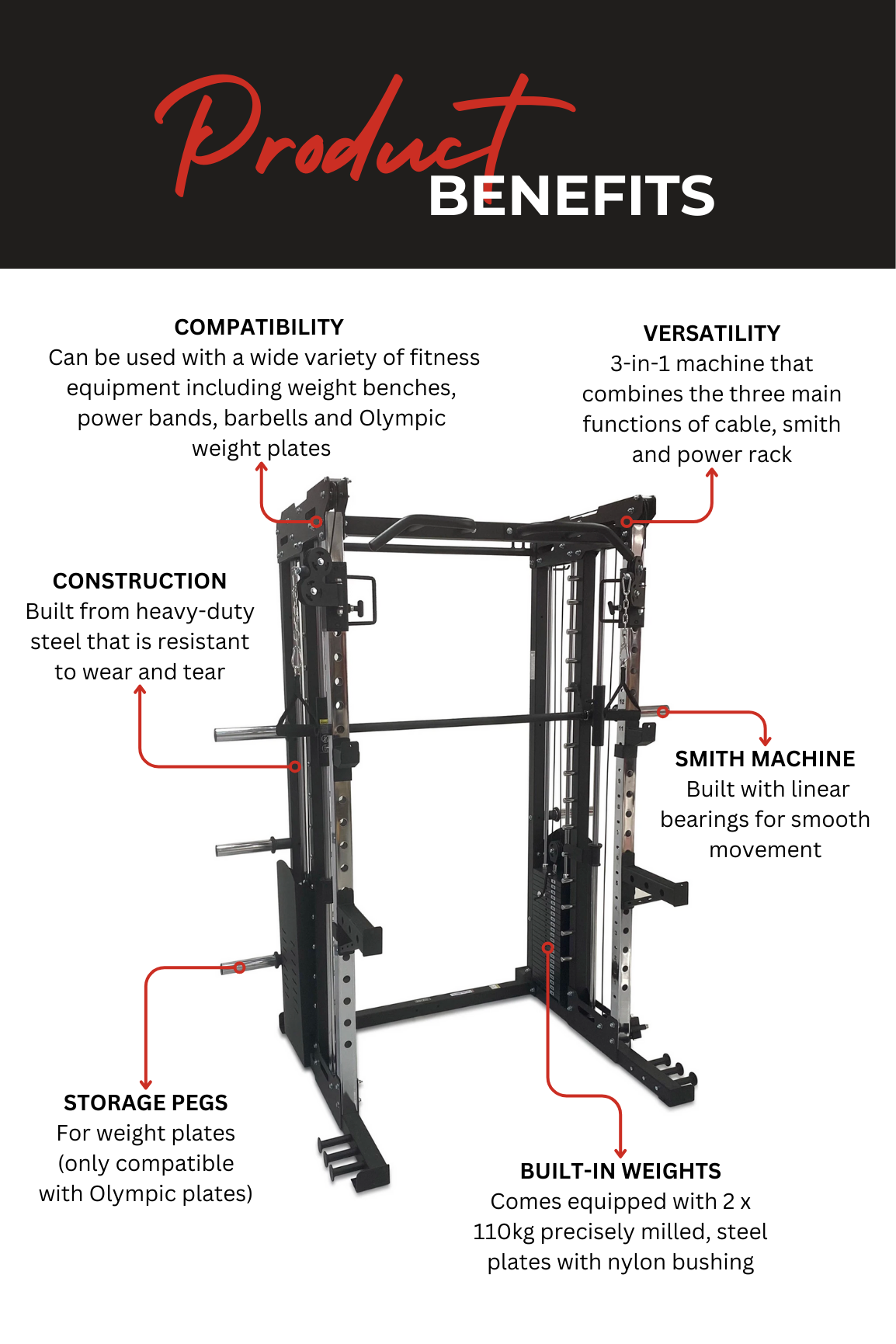 Product BENEFITS

COMPATIBILITY
Can be used with a wide variety of fitness equipment including weight benches, power bands, barbells and Olympic weight plates

VERSATILITY
3-in-1 machine that combines the three main functions of cable, smith and power rack

CONSTRUCTION
Built from heavy-duty steel that is resistant to wear and tear

SMITH MACHINE
Built with linear bearings for smooth movement

STORAGE PEGS
For weight plates (only compatible with Olympic plates)

BUILT-IN WEIGHTS
Comes equipped with 2 x 110kg precisely milled, steel plates with nylon bushing