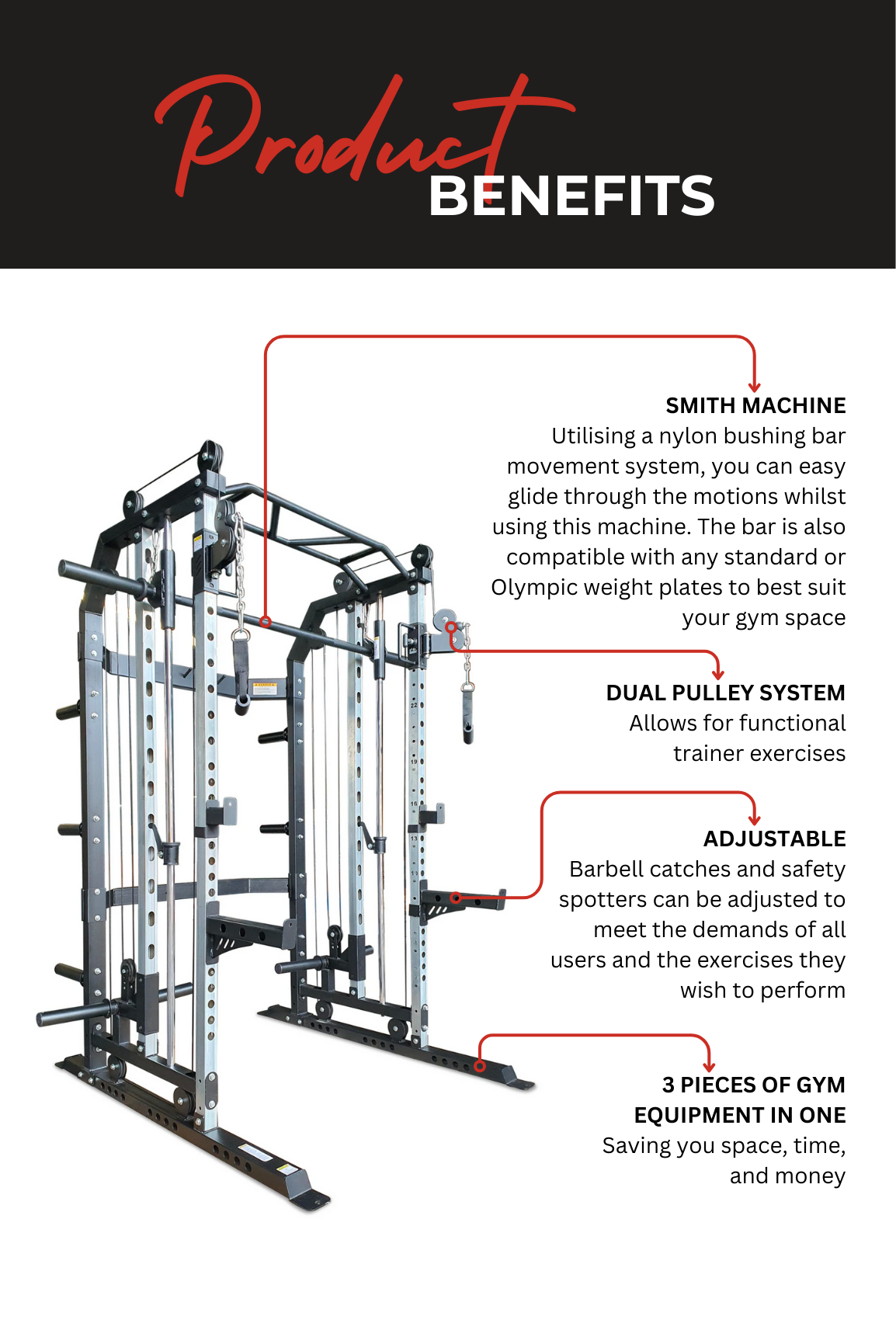 Product BENEFITS

SMITH MACHINE
Utilising a nylon bushing bar movement system, you can easy glide through the motions whilst using this machine. The bar is also compatible with any standard or Olympic weight plates to best suit your gym space

DUAL PULLEY SYSTEM
Allows for functional trainer exercises

ADJUSTABLE
Barbell catches and safety spotters can be adjusted to meet the demands of all users and the exercises they wish to perform

3 PIECES OF GYM EQUIPMENT IN ONE
Saving you space, time, and money