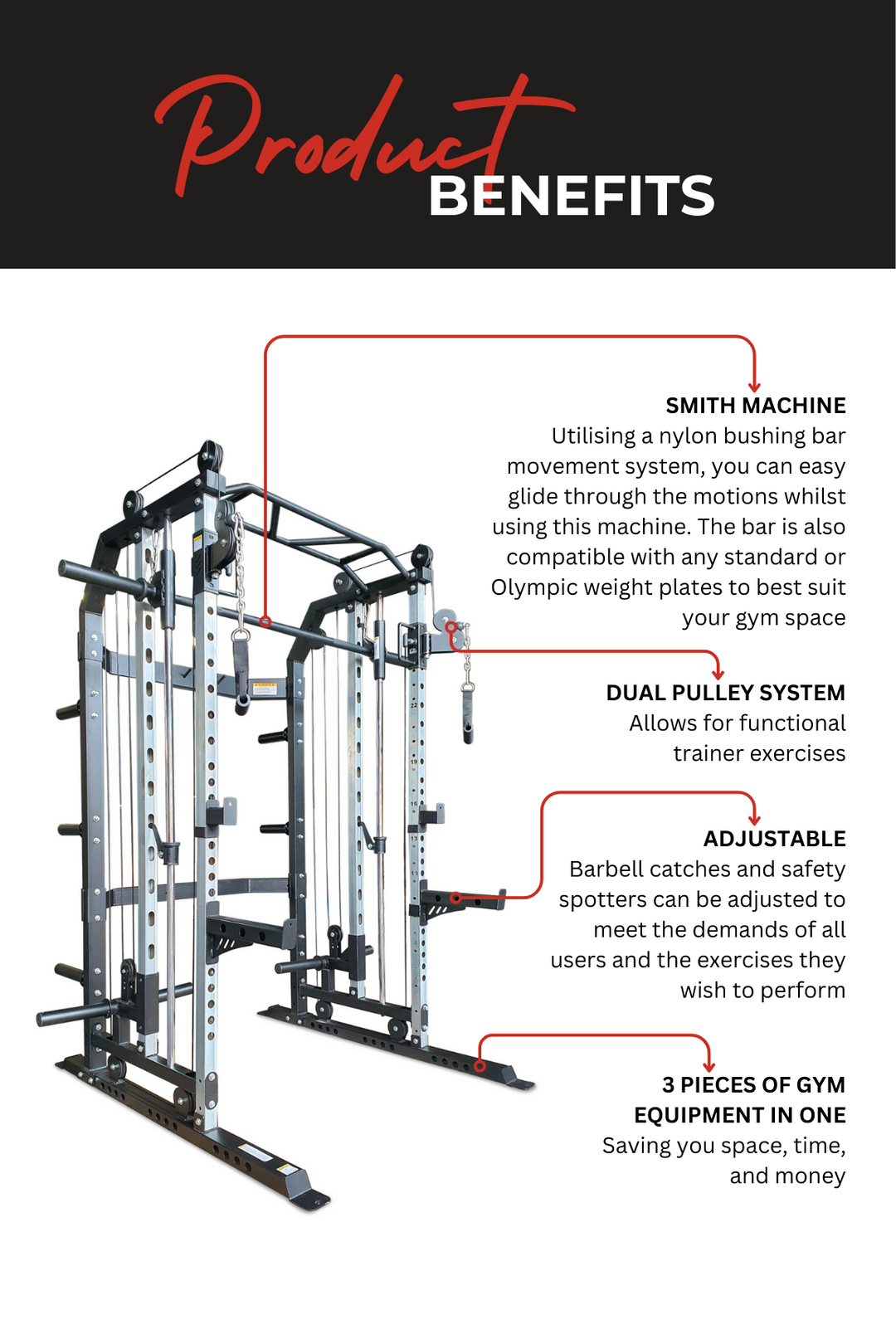 Product BENEFITS

SMITH MACHINE
Utilising a nylon bushing bar movement system, you can easy glide through the motions whilst using this machine. The bar is also compatible with any standard or Olympic weight plates to best suit your gym space

DUAL PULLEY SYSTEM
Allows for functional trainer exercises

ADJUSTABLE
Barbell catches and safety spotters can be adjusted to meet the demands of all users and the exercises they wish to perform

3 PIECES OF GYM EQUIPMENT IN ONE
Saving you space, time, and money