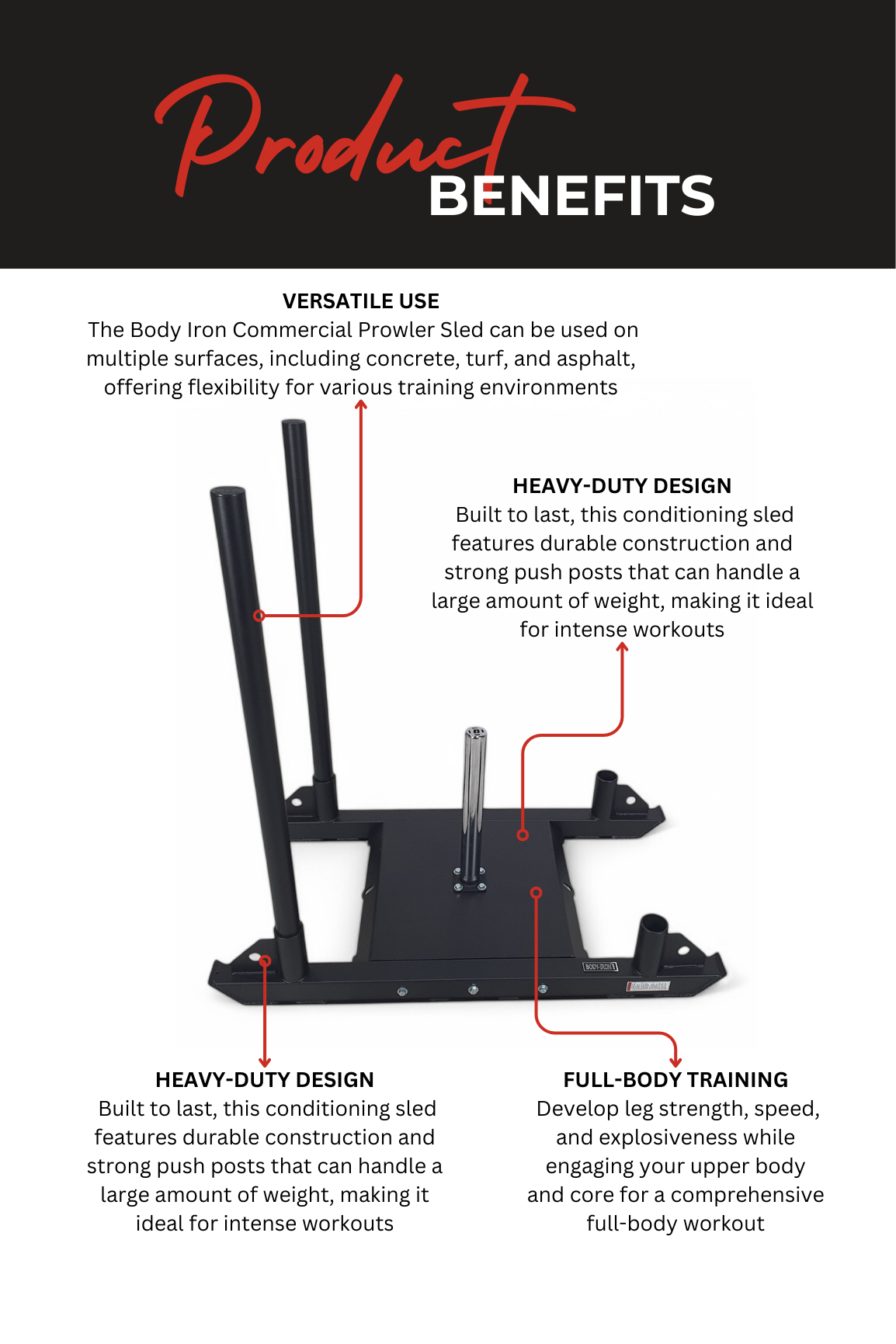 Product BENEFITS

VERSATILE USE
The Body Iron Commercial Prowler Sled can be used on multiple surfaces, including concrete, turf, and asphalt, offering flexibility for various training environments

HEAVY-DUTY DESIGN
Built to last, this conditioning sled features durable construction and strong push posts that can handle a large amount of weight, making it ideal for intense workouts

BODY-IRON

HEAVY-DUTY DESIGN
Built to last, this conditioning sled features durable construction and strong push posts that can handle a large amount of weight, making it ideal for intense workouts

FULL-BODY TRAINING
Develop leg strength, speed, and explosiveness while engaging your upper body and core for a comprehensive full-body workout