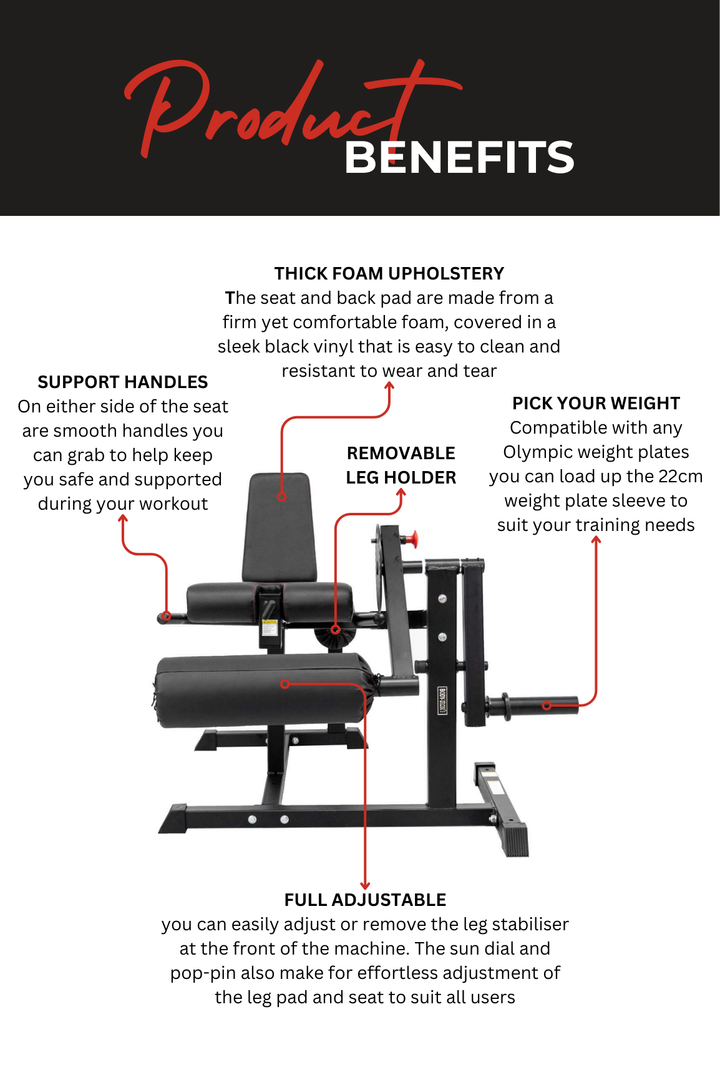 Product BENEFITS

THICK FOAM UPHOLSTERY
The seat and back pad are made from a firm yet comfortable foam, covered in a sleek black vinyl that is easy to clean and resistant to wear and tear

SUPPORT HANDLES
On either side of the seat are smooth handles you can grab to help keep you safe and supported during your workout

REMOVABLE LEG HOLDER

PICK YOUR WEIGHT
Compatible with any Olympic weight plates you can load up the 22cm weight plate sleeve to suit your training needs

FULL ADJUSTABLE
you can easily adjust or remove the leg stabiliser at the front of the machine. The sun dial and pop-pin also make for effortless adjustment of the leg pad and seat to suit all users