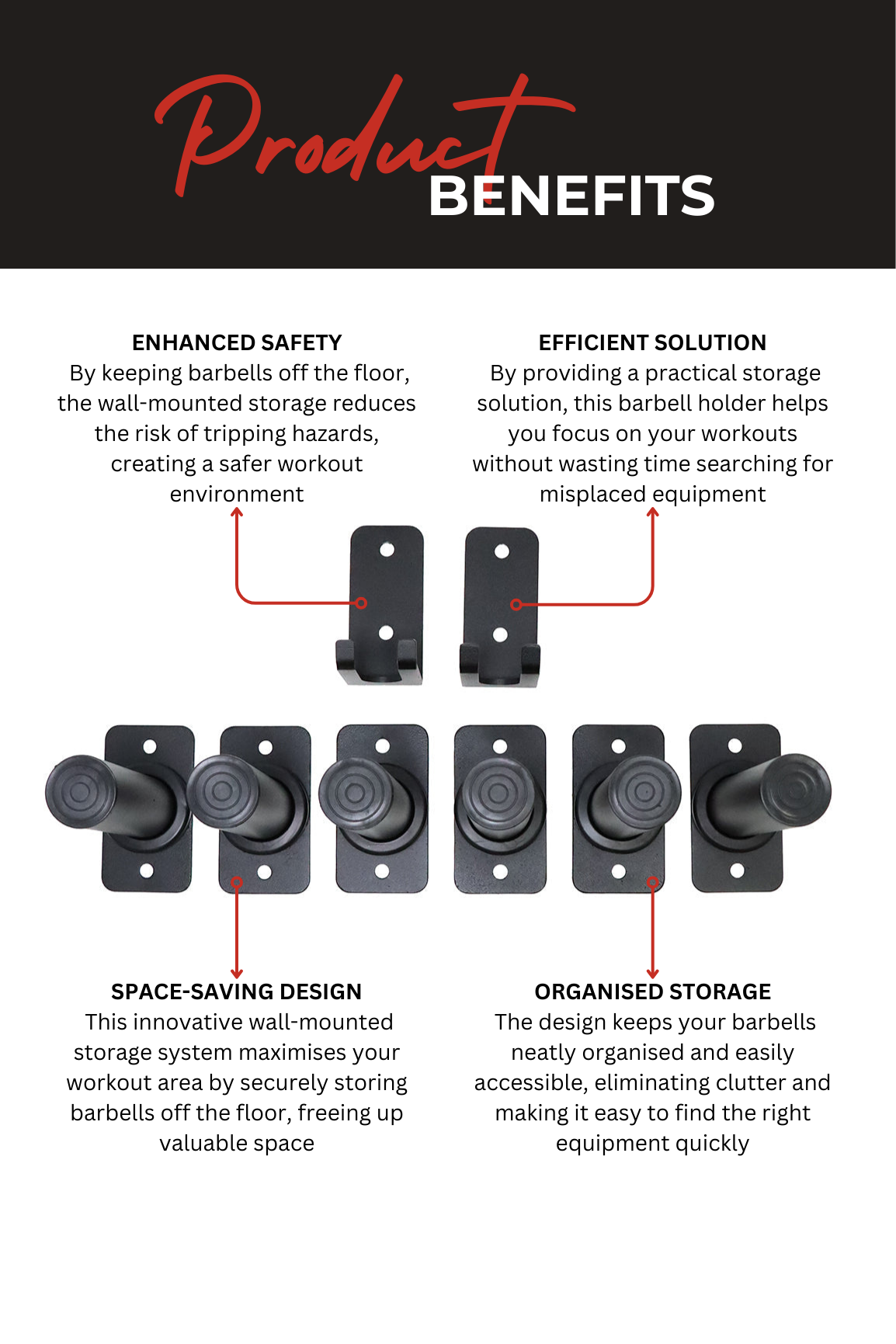 Product
BENEFITS

ENHANCED SAFETY
By keeping barbells off the floor, the wall-mounted storage reduces the risk of tripping hazards, creating a safer workout environment

EFFICIENT SOLUTION
By providing a practical storage solution, this barbell holder helps you focus on your workouts without wasting time searching for misplaced equipment

SPACE-SAVING DESIGN
This innovative wall-mounted storage system maximises your workout area by securely storing barbells off the floor, freeing up valuable space

ORGANISED STORAGE
The design keeps your barbells neatly organised and easily accessible, eliminating clutter and making it easy to find the right equipment quickly