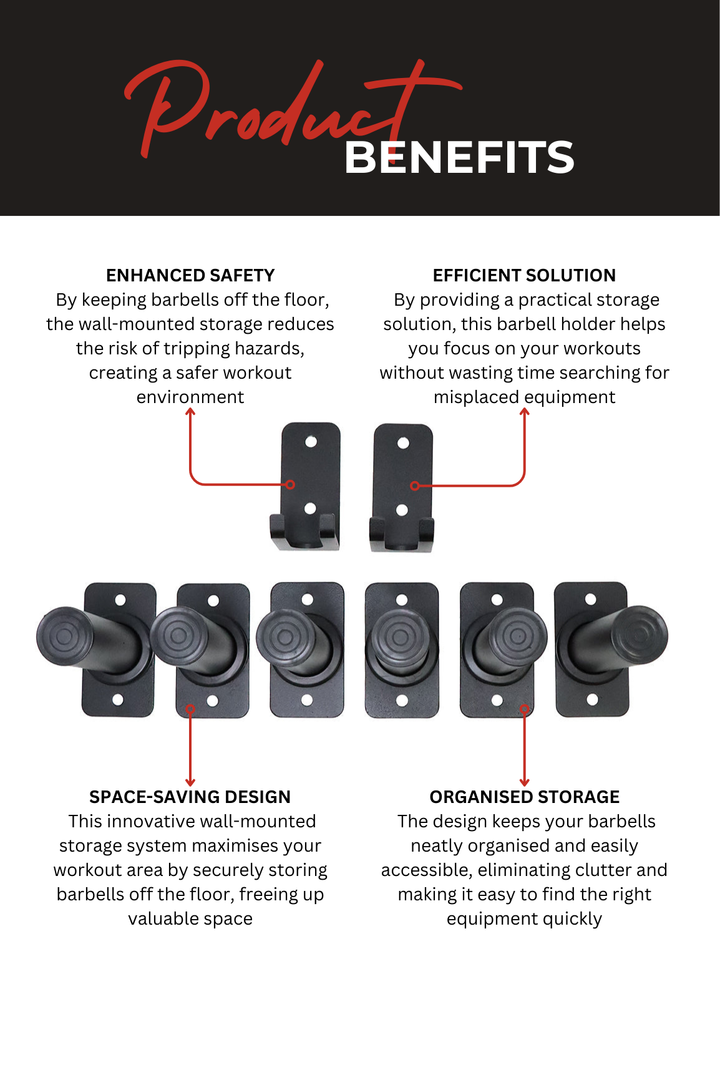 Product BENEFITS

ENHANCED SAFETY
By keeping barbells off the floor, the wall-mounted storage reduces the risk of tripping hazards, creating a safer workout environment

EFFICIENT SOLUTION
By providing a practical storage solution, this barbell holder helps you focus on your workouts without wasting time searching for misplaced equipment

SPACE-SAVING DESIGN
This innovative wall-mounted storage system maximises your workout area by securely storing barbells off the floor, freeing up valuable space

ORGANISED STORAGE
The design keeps your barbells neatly organised and easily accessible, eliminating clutter and making it easy to find the right equipment quickly