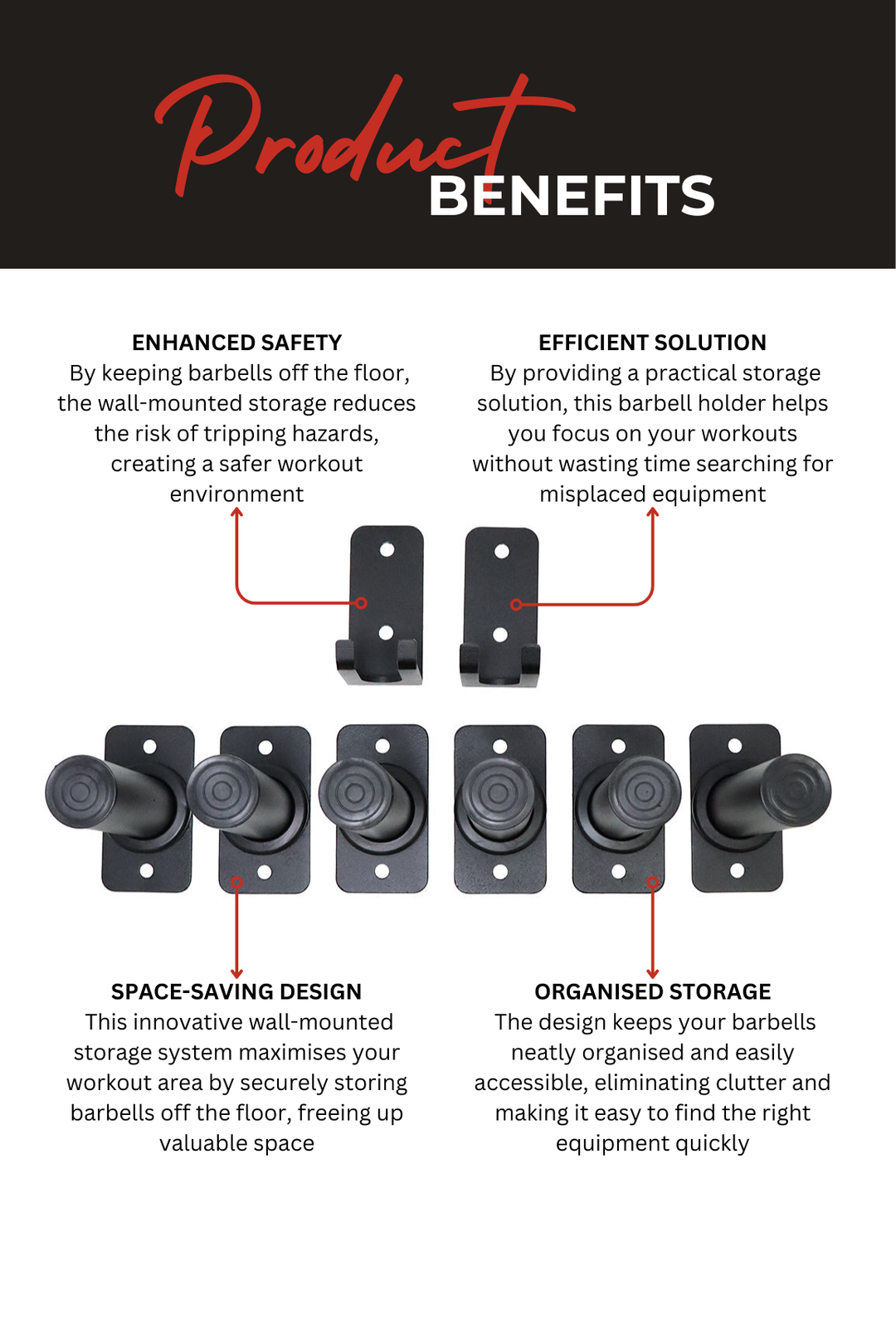 Product BENEFITS

ENHANCED SAFETY
By keeping barbells off the floor, the wall-mounted storage reduces the risk of tripping hazards, creating a safer workout environment

EFFICIENT SOLUTION
By providing a practical storage solution, this barbell holder helps you focus on your workouts without wasting time searching for misplaced equipment

SPACE-SAVING DESIGN
This innovative wall-mounted storage system maximises your workout area by securely storing barbells off the floor, freeing up valuable space

ORGANISED STORAGE
The design keeps your barbells neatly organised and easily accessible, eliminating clutter and making it easy to find the right equipment quickly