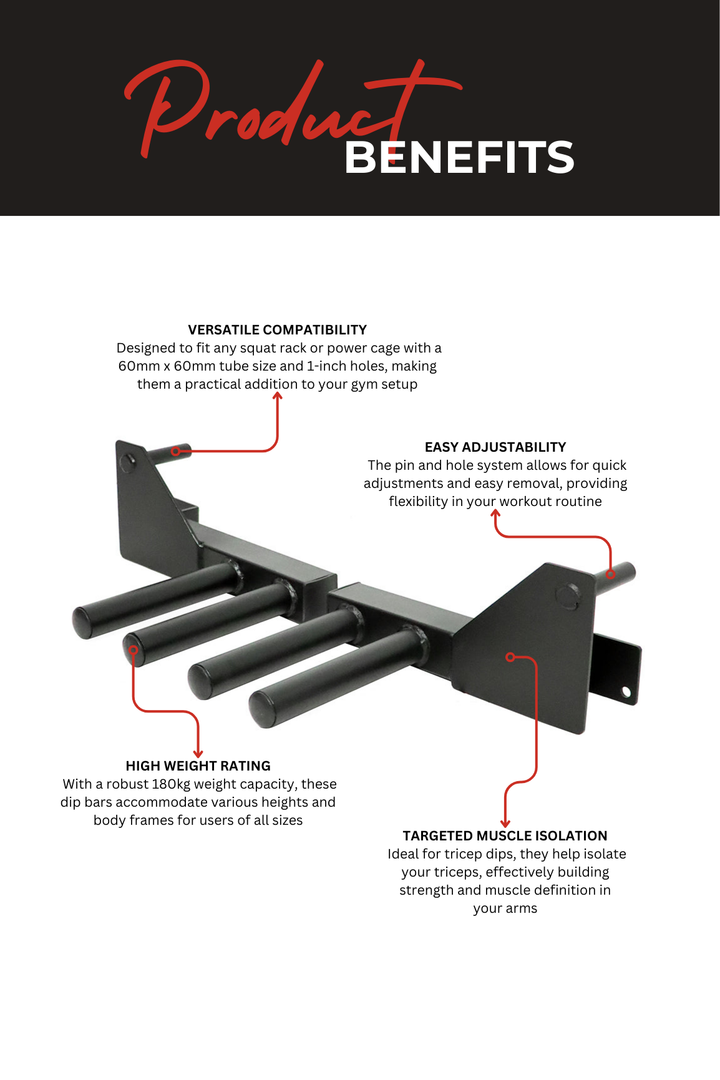 Product BENEFITS

VERSATILE COMPATIBILITY
Designed to fit any squat rack or power cage with a 60mm x 60mm tube size and 1-inch holes, making them a practical addition to your gym setup

EASY ADJUSTABILITY
The pin and hole system allows for quick adjustments and easy removal, providing flexibility in your workout routine

HIGH WEIGHT RATING
With a robust 180kg weight capacity, these dip bars accommodate various heights and body frames for users of all sizes

TARGETED MUSCLE ISOLATION
Ideal for tricep dips, they help isolate your triceps, effectively building strength and muscle definition in your arms