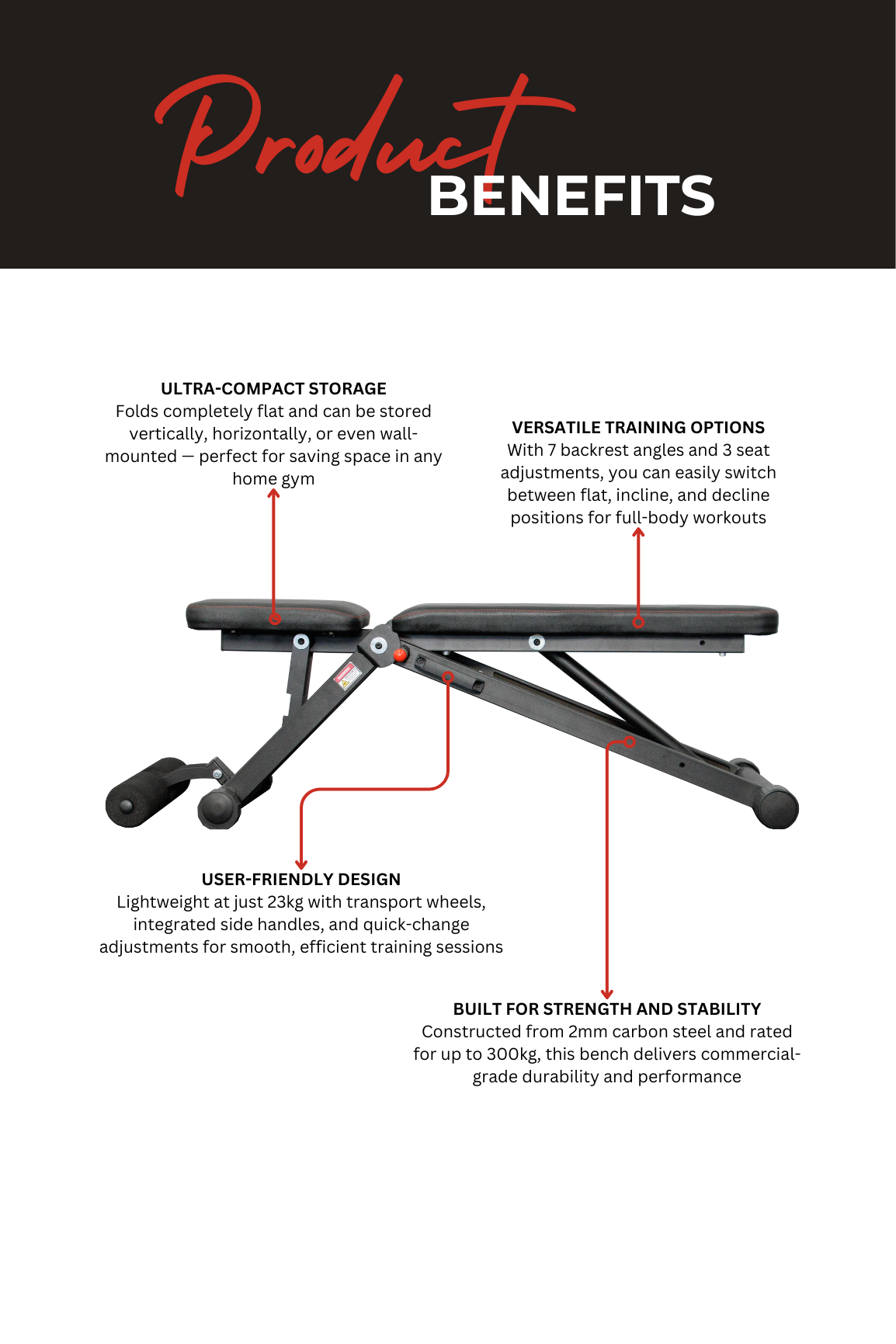 Product BENEFITS

ULTRA-COMPACT STORAGE
Folds completely flat and can be stored vertically, horizontally, or even wall-mounted — perfect for saving space in any home gym

VERSATILE TRAINING OPTIONS
With 7 backrest angles and 3 seat adjustments, you can easily switch between flat, incline, and decline positions for full-body workouts

USER-FRIENDLY DESIGN
Lightweight at just 23kg with transport wheels, integrated side handles, and quick-change adjustments for smooth, efficient training sessions

BUILT FOR STRENGTH AND STABILITY
Constructed from 2mm carbon steel and rated for up to 300kg, this bench delivers commercial-grade durability and performance