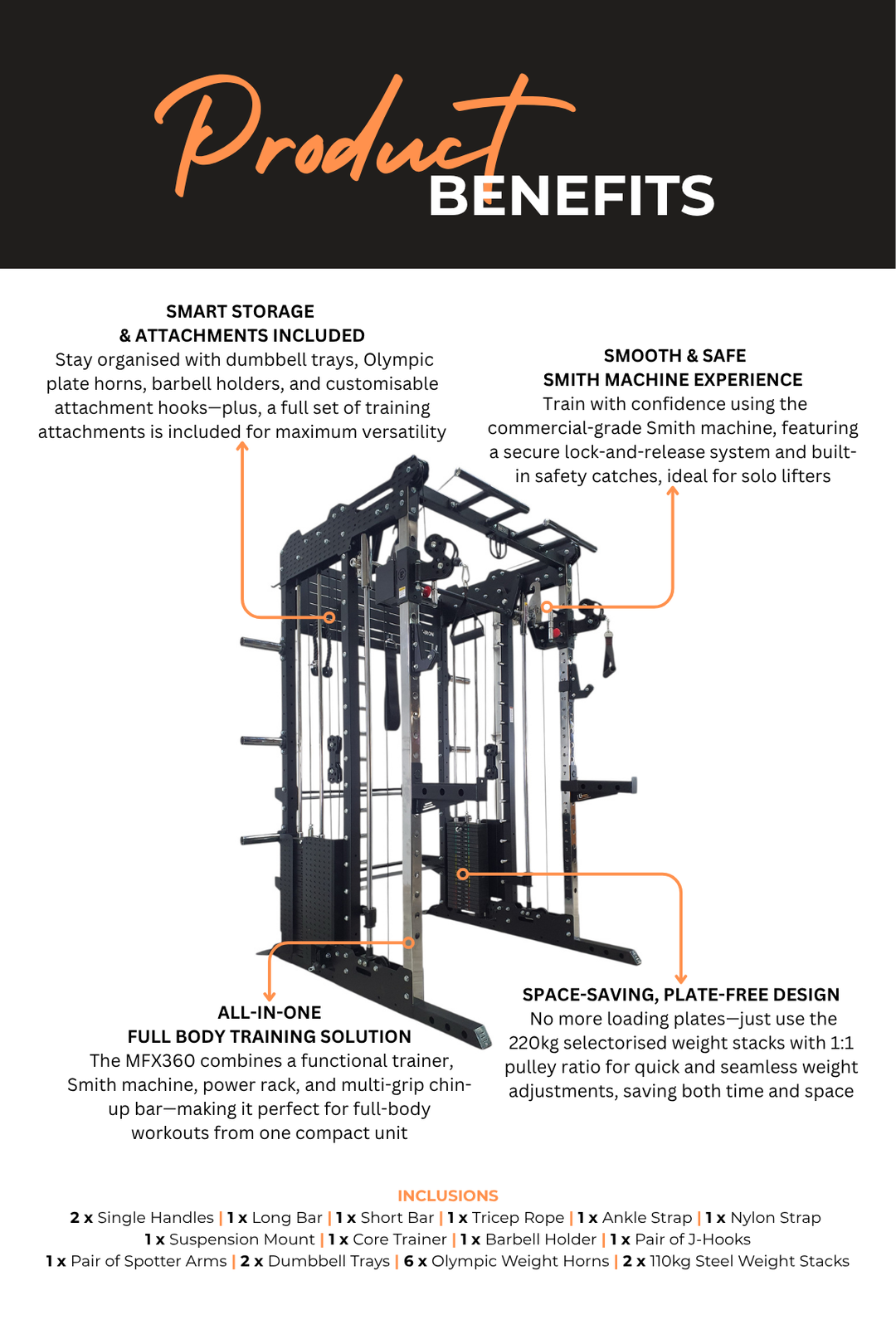 Product BENEFITS

SMART STORAGE
& ATTACHMENTS INCLUDED
Stay organised with dumbbell trays, Olympic plate horns, barbell holders, and customisable attachment hooks—plus, a full set of training attachments is included for maximum versatility

SMOOTH & SAFE
SMITH MACHINE EXPERIENCE
Train with confidence using the commercial-grade Smith machine, featuring a secure lock-and-release system and built-in safety catches, ideal for solo lifters

ALL-IN-ONE
FULL BODY TRAINING SOLUTION
The MFX360 combines a functional trainer, Smith machine, power rack, and multi-grip chin-up bar—making it perfect for full-body workouts from one compact unit

SPACE-SAVING, PLATE-FREE DESIGN
No more loading plates—just use the 220kg selectorised weight stacks with 1:1 pulley ratio for quick and seamless weight adjustments, saving both time and space

INCLUSIONS
2 x Single Handles | 1 x Long Bar | 1 x Short Bar | 1 x Tricep Rope | 1 x Ankle Strap | 1 x Nylon Strap
1 x Suspension Mount | 1 x Core Trainer | 1 x Barbell Holder | 1 x Pair of J-Hooks
1 x Pair of Spotter Arms | 2 x Dumbbell Trays | 6 x Olympic Weight Horns | 2 x 110kg Steel Weight Stacks