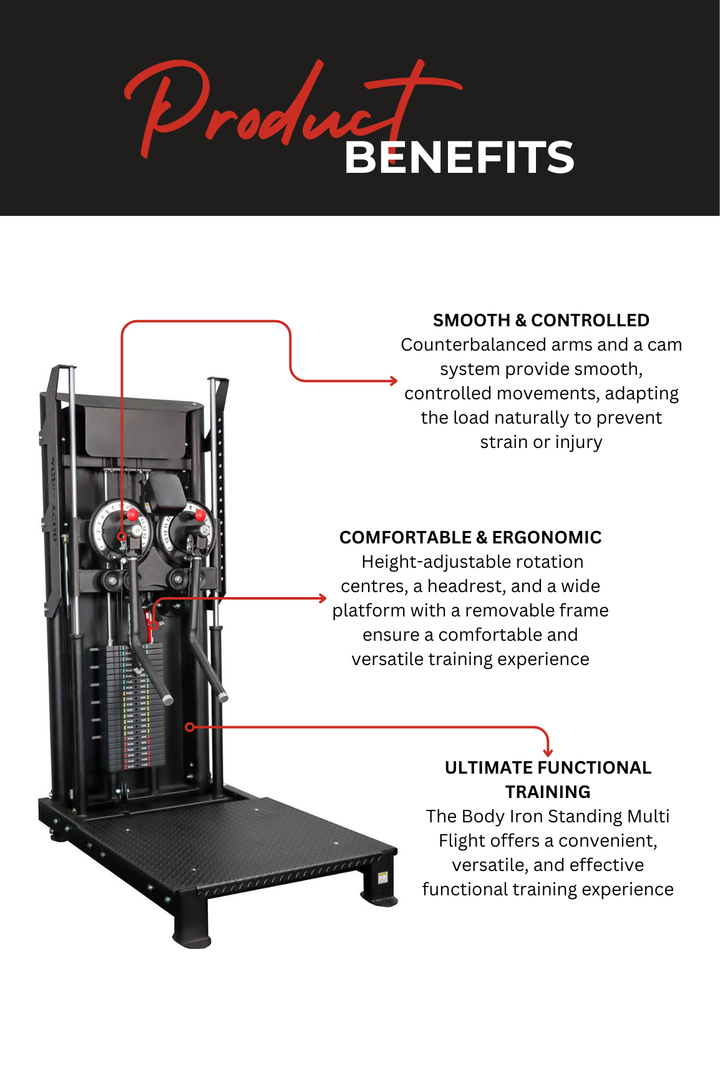 Product BENEFITS

SMOOTH & CONTROLLED
Counterbalanced arms and a cam system provide smooth, controlled movements, adapting the load naturally to prevent strain or injury

COMFORTABLE & ERGONOMIC
Height-adjustable rotation centres, a headrest, and a wide platform with a removable frame ensure a comfortable and versatile training experience

ULTIMATE FUNCTIONAL TRAINING
The Body Iron Standing Multi Flight offers a convenient, versatile, and effective functional training experience