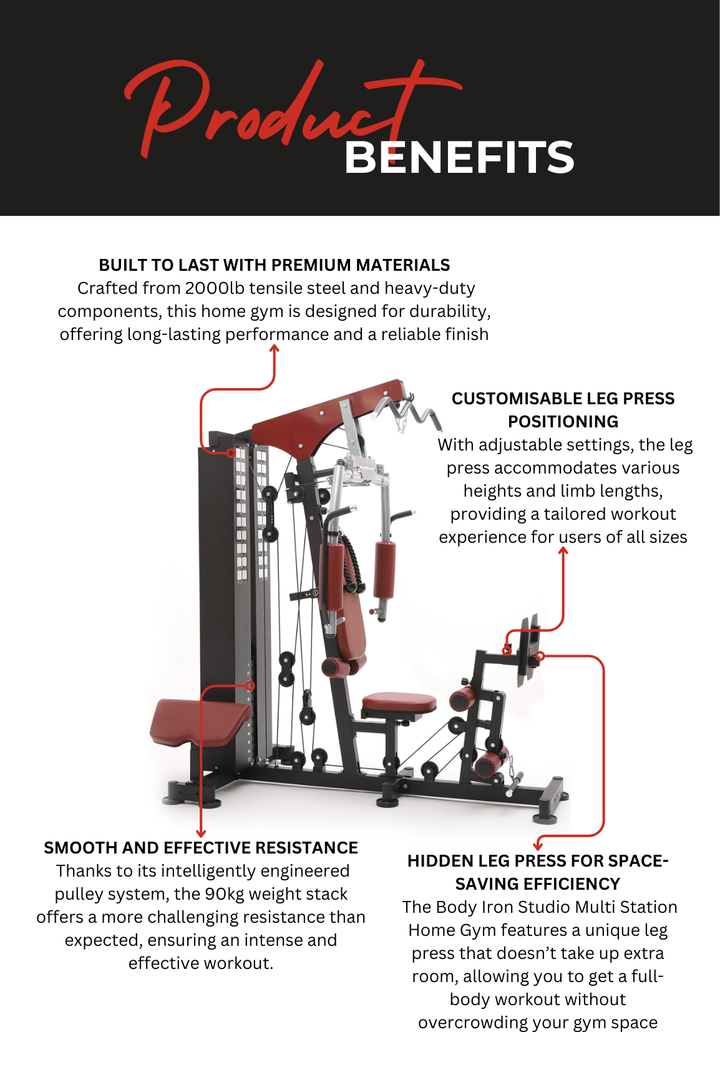 Product BENEFITS

BUILT TO LAST WITH PREMIUM MATERIALS
Crafted from 2000lb tensile steel and heavy-duty components, this home gym is designed for durability, offering long-lasting performance and a reliable finish

CUSTOMISABLE LEG PRESS POSITIONING
With adjustable settings, the leg press accommodates various heights and limb lengths, providing a tailored workout experience for users of all sizes

SMOOTH AND EFFECTIVE RESISTANCE
Thanks to its intelligently engineered pulley system, the 90kg weight stack offers a more challenging resistance than expected, ensuring an intense and effective workout.

HIDDEN LEG PRESS FOR SPACE-SAVING EFFICIENCY
The Body Iron Studio Multi Station Home Gym features a unique leg press that doesn't take up extra room, allowing you to get a full-body workout without overcrowding your gym space