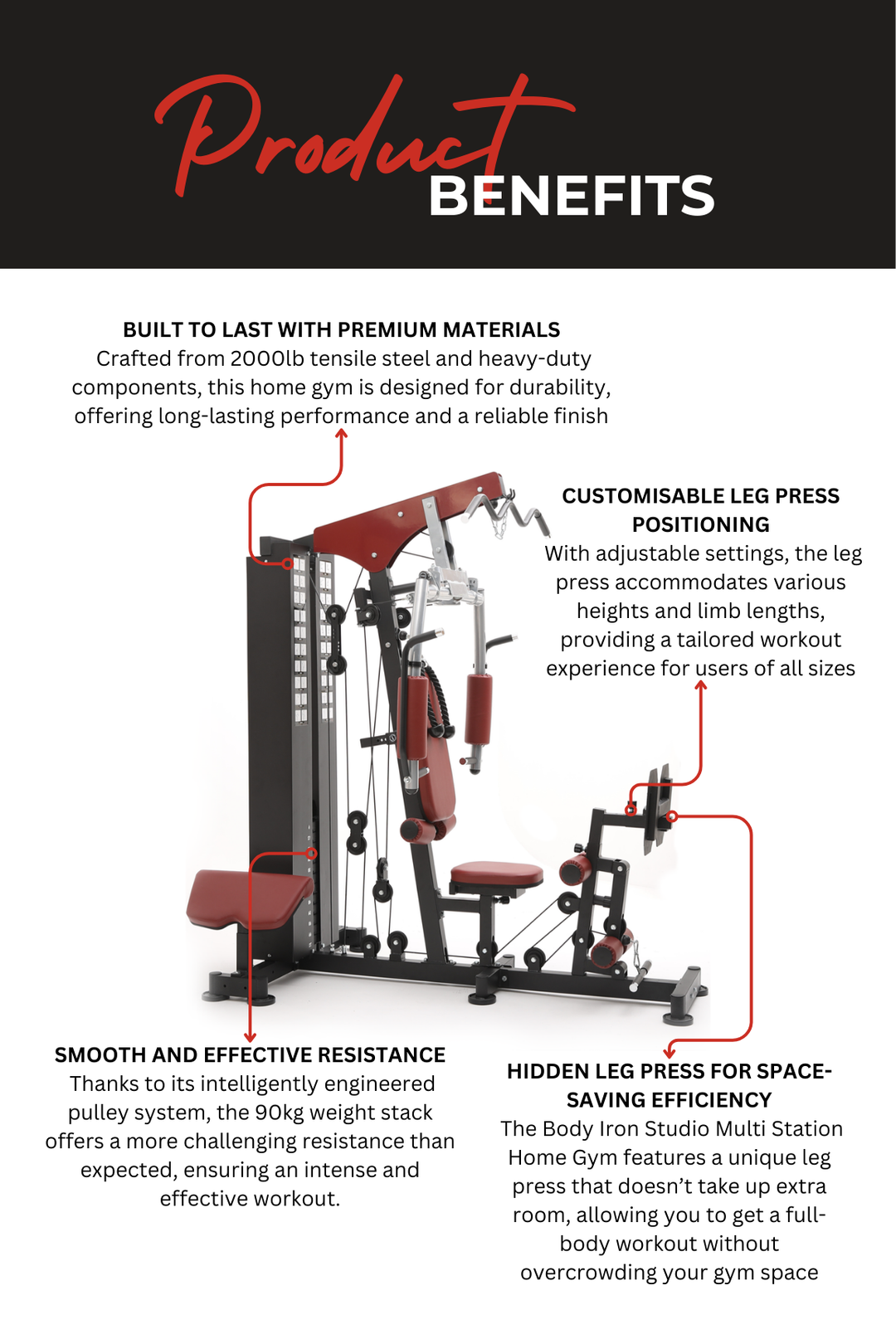 Product BENEFITS

BUILT TO LAST WITH PREMIUM MATERIALS
Crafted from 2000lb tensile steel and heavy-duty components, this home gym is designed for durability, offering long-lasting performance and a reliable finish

CUSTOMISABLE LEG PRESS POSITIONING
With adjustable settings, the leg press accommodates various heights and limb lengths, providing a tailored workout experience for users of all sizes

SMOOTH AND EFFECTIVE RESISTANCE
Thanks to its intelligently engineered pulley system, the 90kg weight stack offers a more challenging resistance than expected, ensuring an intense and effective workout.

HIDDEN LEG PRESS FOR SPACE-SAVING EFFICIENCY
The Body Iron Studio Multi Station Home Gym features a unique leg press that doesn't take up extra room, allowing you to get a full-body workout without overcrowding your gym space