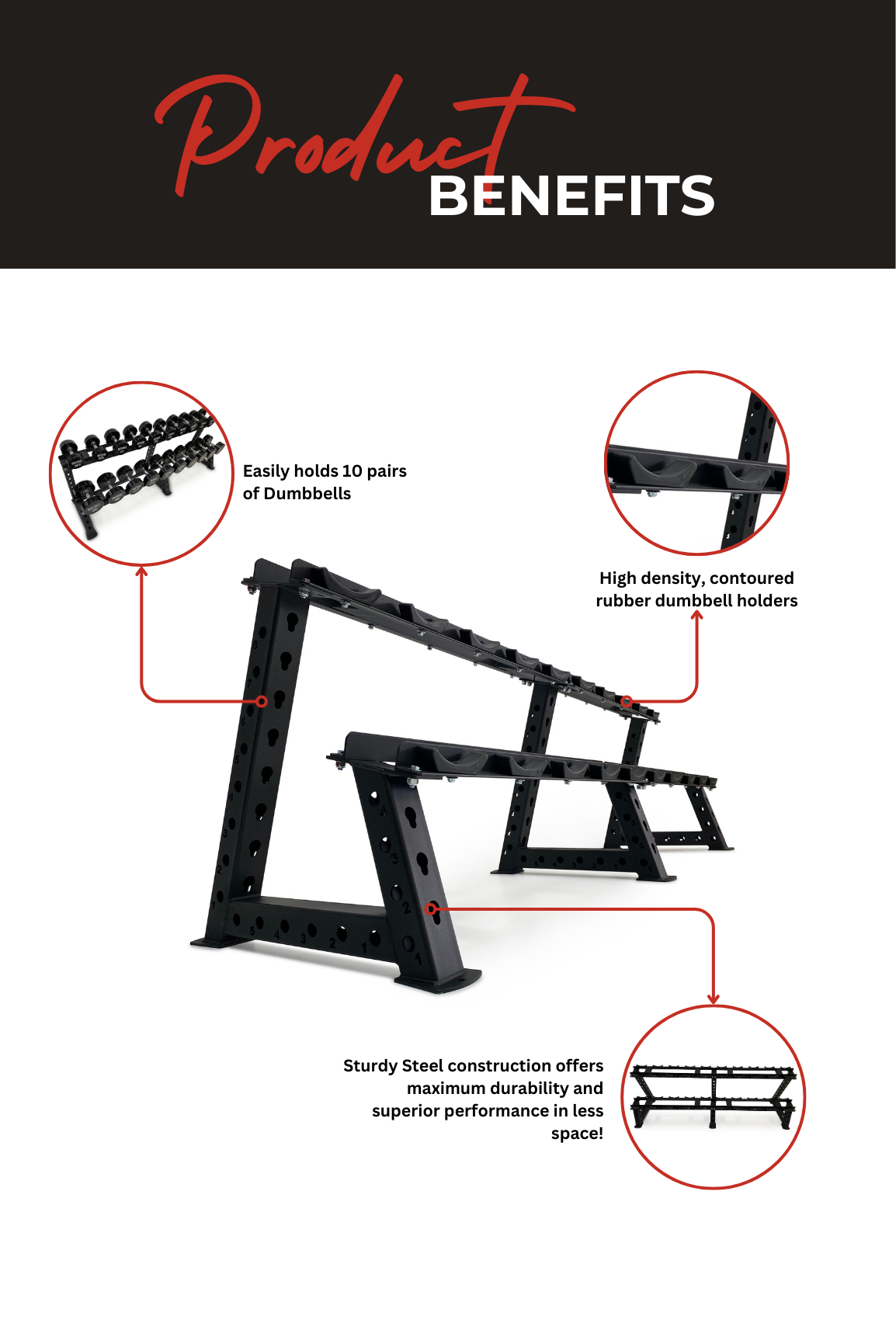 Product BENEFITS

Easily holds 10 pairs of Dumbbells

High density, contoured rubber dumbbell holders

Sturdy Steel construction offers maximum durability and superior performance in less space!