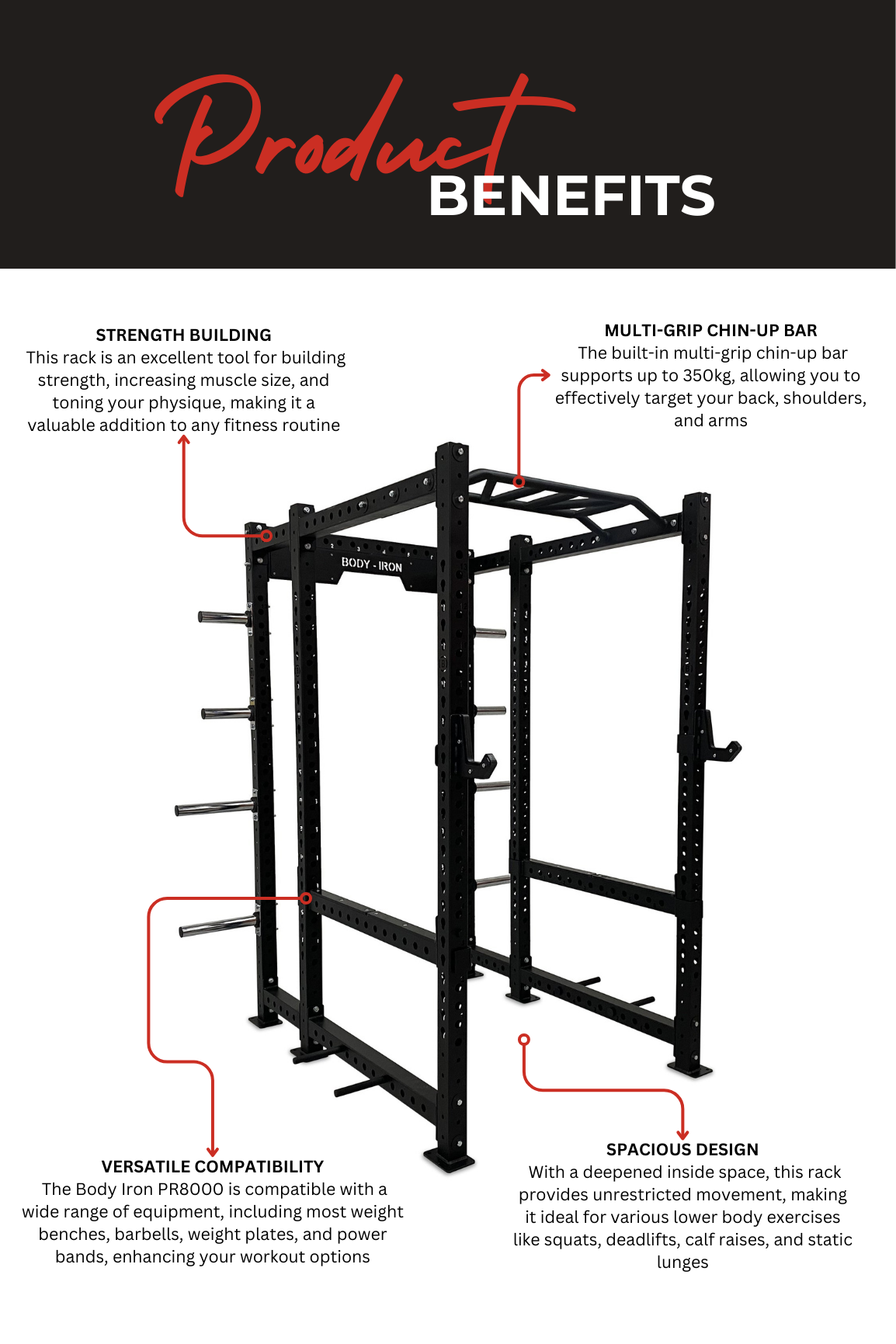 Product BENEFITS

STRENGTH BUILDING
This rack is an excellent tool for building strength, increasing muscle size, and toning your physique, making it a valuable addition to any fitness routine

MULTI-GRIP CHIN-UP BAR
The built-in multi-grip chin-up bar supports up to 350kg, allowing you to effectively target your back, shoulders, and arms

BODY - IRON

VERSATILE COMPATIBILITY
The Body Iron PR8000 is compatible with a wide range of equipment, including most weight benches, barbells, weight plates, and power bands, enhancing your workout options

SPACIOUS DESIGN
With a deepened inside space, this rack provides unrestricted movement, making it ideal for various lower body exercises like squats, deadlifts, calf raises, and static lunges