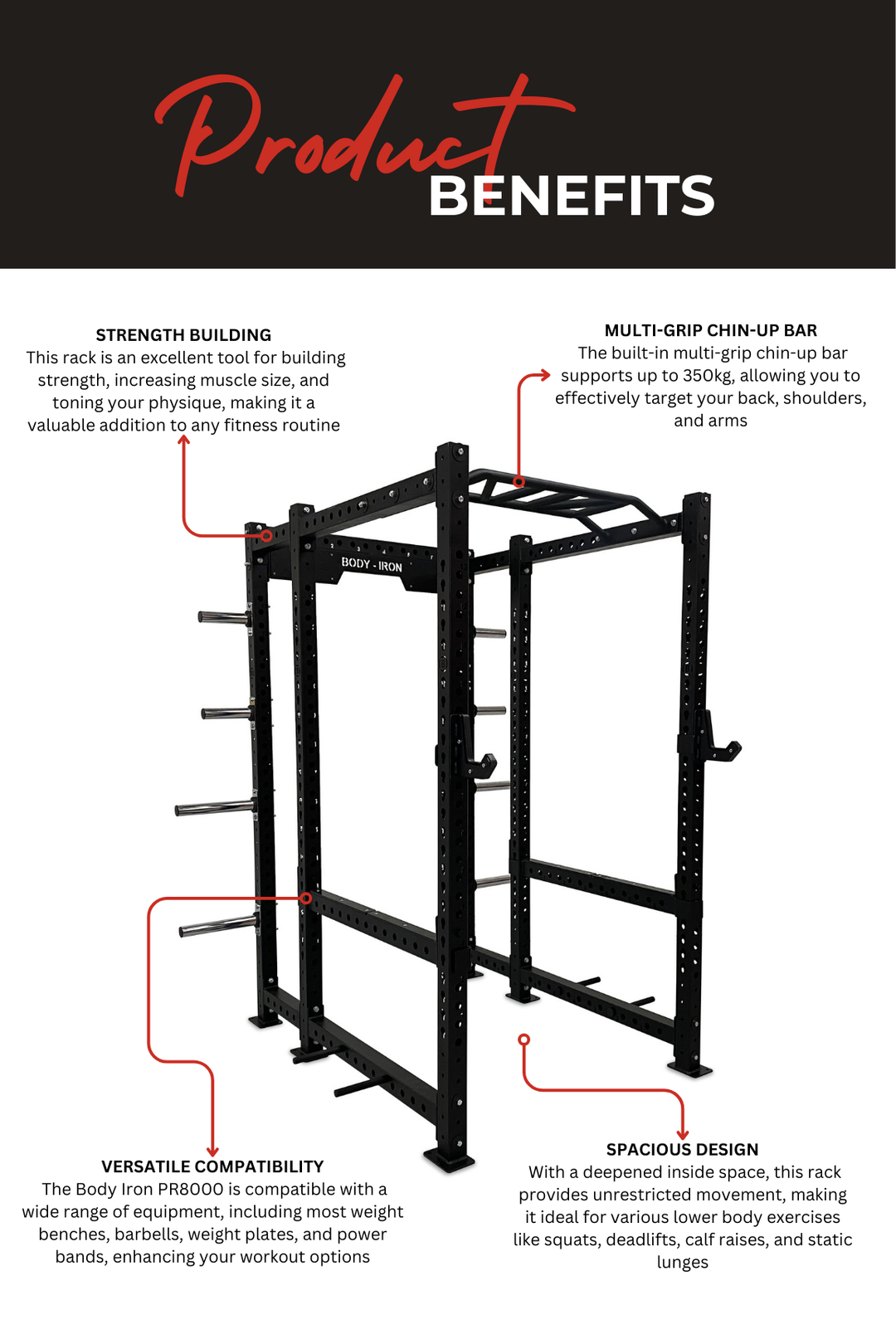 Product BENEFITS

STRENGTH BUILDING
This rack is an excellent tool for building strength, increasing muscle size, and toning your physique, making it a valuable addition to any fitness routine

MULTI-GRIP CHIN-UP BAR
The built-in multi-grip chin-up bar supports up to 350kg, allowing you to effectively target your back, shoulders, and arms

BODY - IRON

VERSATILE COMPATIBILITY
The Body Iron PR8000 is compatible with a wide range of equipment, including most weight benches, barbells, weight plates, and power bands, enhancing your workout options

SPACIOUS DESIGN
With a deepened inside space, this rack provides unrestricted movement, making it ideal for various lower body exercises like squats, deadlifts, calf raises, and static lunges