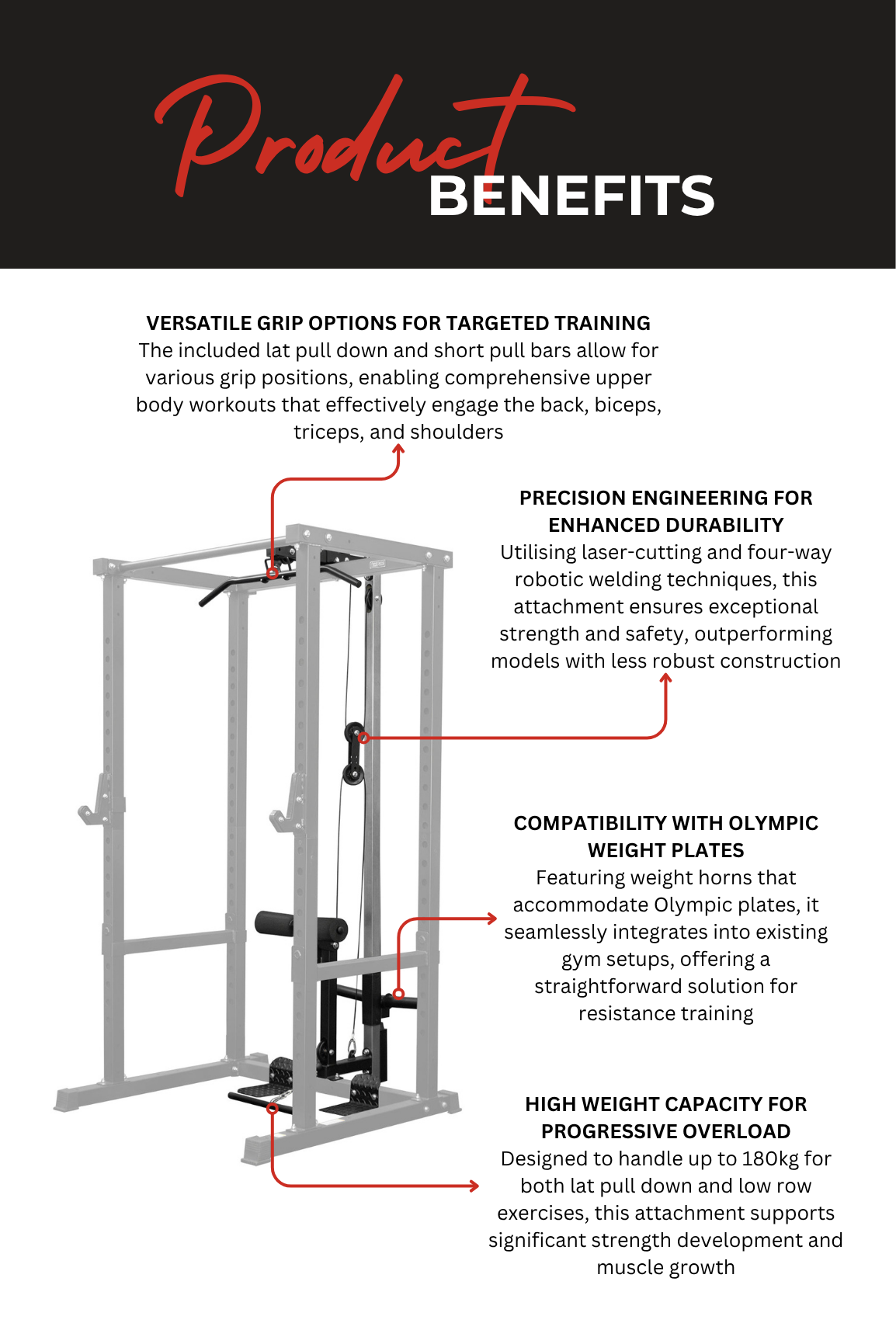 Product
BENEFITS

VERSATILE GRIP OPTIONS FOR TARGETED TRAINING
The included lat pull down and short pull bars allow for various grip positions, enabling comprehensive upper body workouts that effectively engage the back, biceps, triceps, and shoulders

PRECISION ENGINEERING FOR ENHANCED DURABILITY
Utilising laser-cutting and four-way robotic welding techniques, this attachment ensures exceptional strength and safety, outperforming models with less robust construction

COMPATIBILITY WITH OLYMPIC WEIGHT PLATES
Featuring weight horns that accommodate Olympic plates, it seamlessly integrates into existing gym setups, offering a straightforward solution for resistance training

HIGH WEIGHT CAPACITY FOR PROGRESSIVE OVERLOAD
Designed to handle up to 180kg for both lat pull down and low row exercises, this attachment supports significant strength development and muscle growth