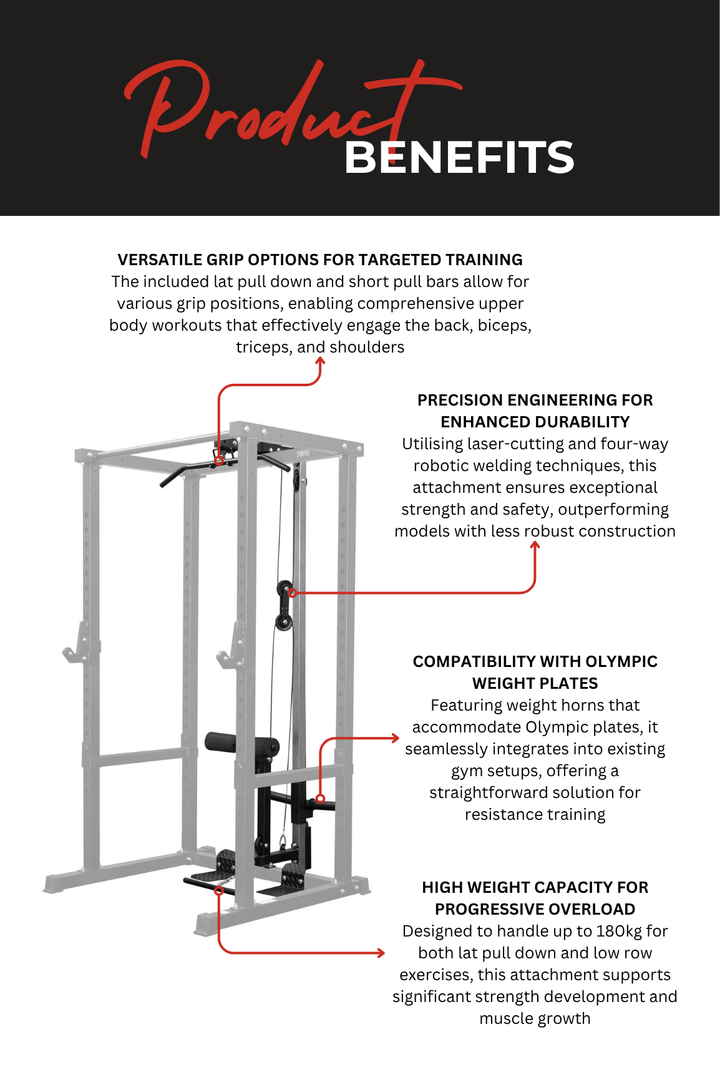 Product BENEFITS

VERSATILE GRIP OPTIONS FOR TARGETED TRAINING
The included lat pull down and short pull bars allow for various grip positions, enabling comprehensive upper body workouts that effectively engage the back, biceps, triceps, and shoulders

PRECISION ENGINEERING FOR ENHANCED DURABILITY
Utilising laser-cutting and four-way robotic welding techniques, this attachment ensures exceptional strength and safety, outperforming models with less robust construction

COMPATIBILITY WITH OLYMPIC WEIGHT PLATES
Featuring weight horns that accommodate Olympic plates, it seamlessly integrates into existing gym setups, offering a straightforward solution for resistance training

HIGH WEIGHT CAPACITY FOR PROGRESSIVE OVERLOAD
Designed to handle up to 180kg for both lat pull down and low row exercises, this attachment supports significant strength development and muscle growth