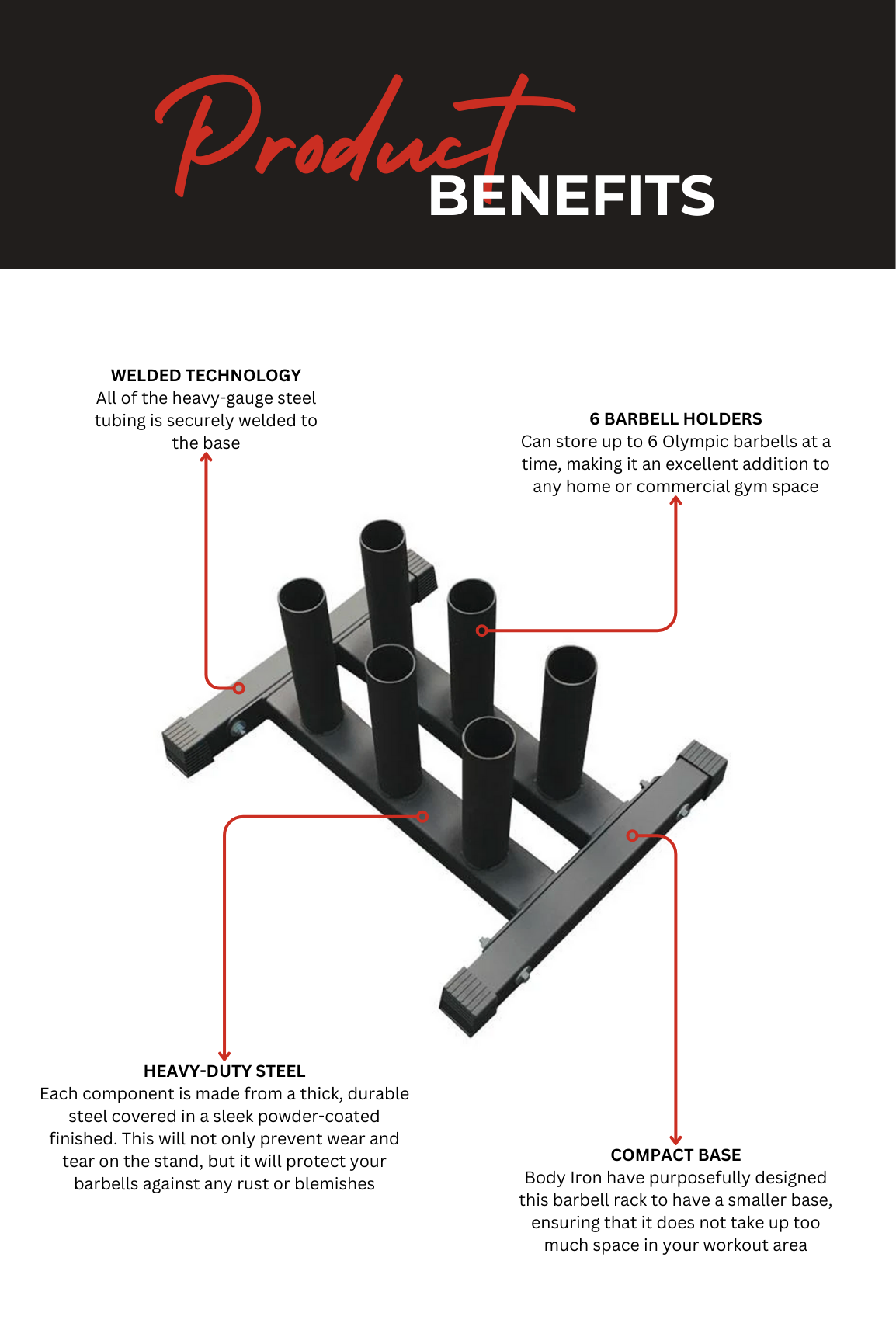 Product
BENEFITS

WELDED TECHNOLOGY
All of the heavy-gauge steel tubing is securely welded to the base

6 BARBELL HOLDERS
Can store up to 6 Olympic barbells at a time, making it an excellent addition to any home or commercial gym space

HEAVY-DUTY STEEL
Each component is made from a thick, durable steel covered in a sleek powder-coated finished. This will not only prevent wear and tear on the stand, but it will protect your barbells against any rust or blemishes

COMPACT BASE
Body Iron have purposefully designed this barbell rack to have a smaller base, ensuring that it does not take up too much space in your workout area