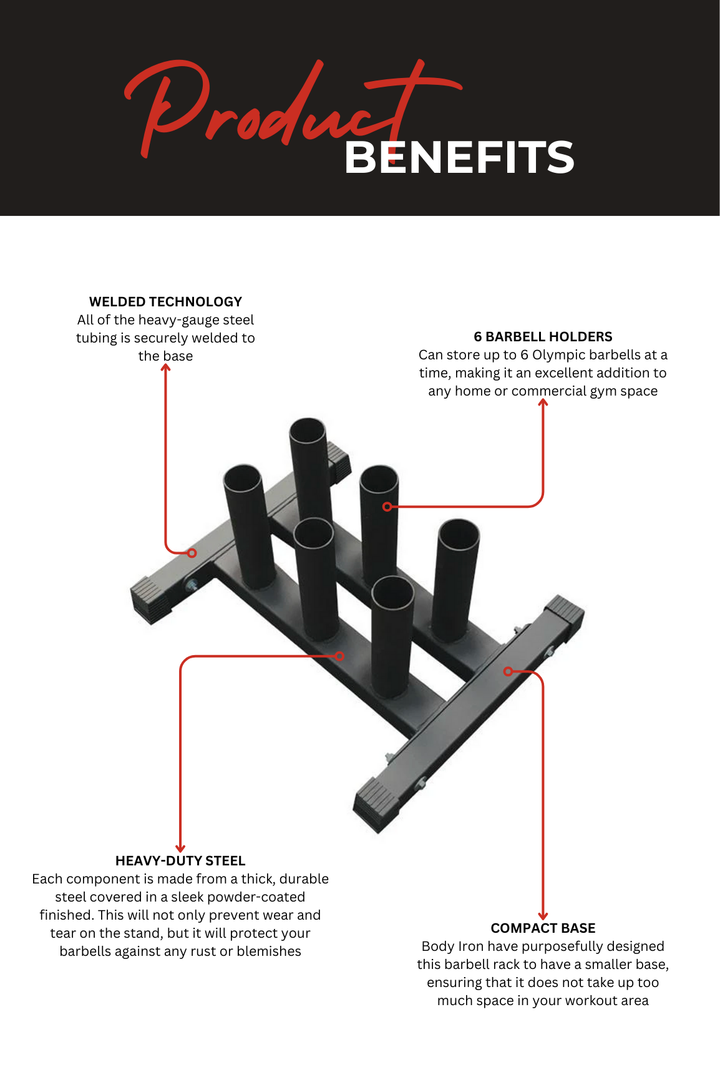 Product
BENEFITS

WELDED TECHNOLOGY
All of the heavy-gauge steel tubing is securely welded to the base

6 BARBELL HOLDERS
Can store up to 6 Olympic barbells at a time, making it an excellent addition to any home or commercial gym space

HEAVY-DUTY STEEL
Each component is made from a thick, durable steel covered in a sleek powder-coated finished. This will not only prevent wear and tear on the stand, but it will protect your barbells against any rust or blemishes

COMPACT BASE
Body Iron have purposefully designed this barbell rack to have a smaller base, ensuring that it does not take up too much space in your workout area