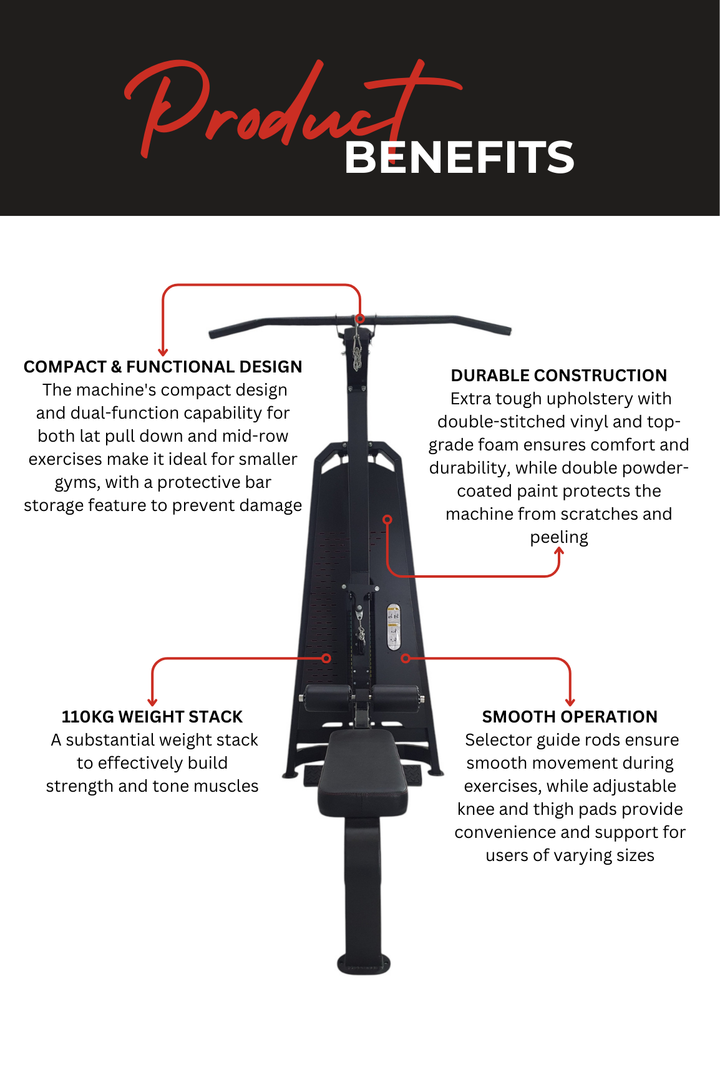 Product BENEFITS

COMPACT & FUNCTIONAL DESIGN
The machine's compact design and dual-function capability for both lat pull down and mid-row exercises make it ideal for smaller gyms, with a protective bar storage feature to prevent damage

DURABLE CONSTRUCTION
Extra tough upholstery with double-stitched vinyl and top-grade foam ensures comfort and durability, while double powder-coated paint protects the machine from scratches and peeling

110KG WEIGHT STACK
A substantial weight stack to effectively build strength and tone muscles

SMOOTH OPERATION
Selector guide rods ensure smooth movement during exercises, while adjustable knee and thigh pads provide convenience and support for users of varying sizes