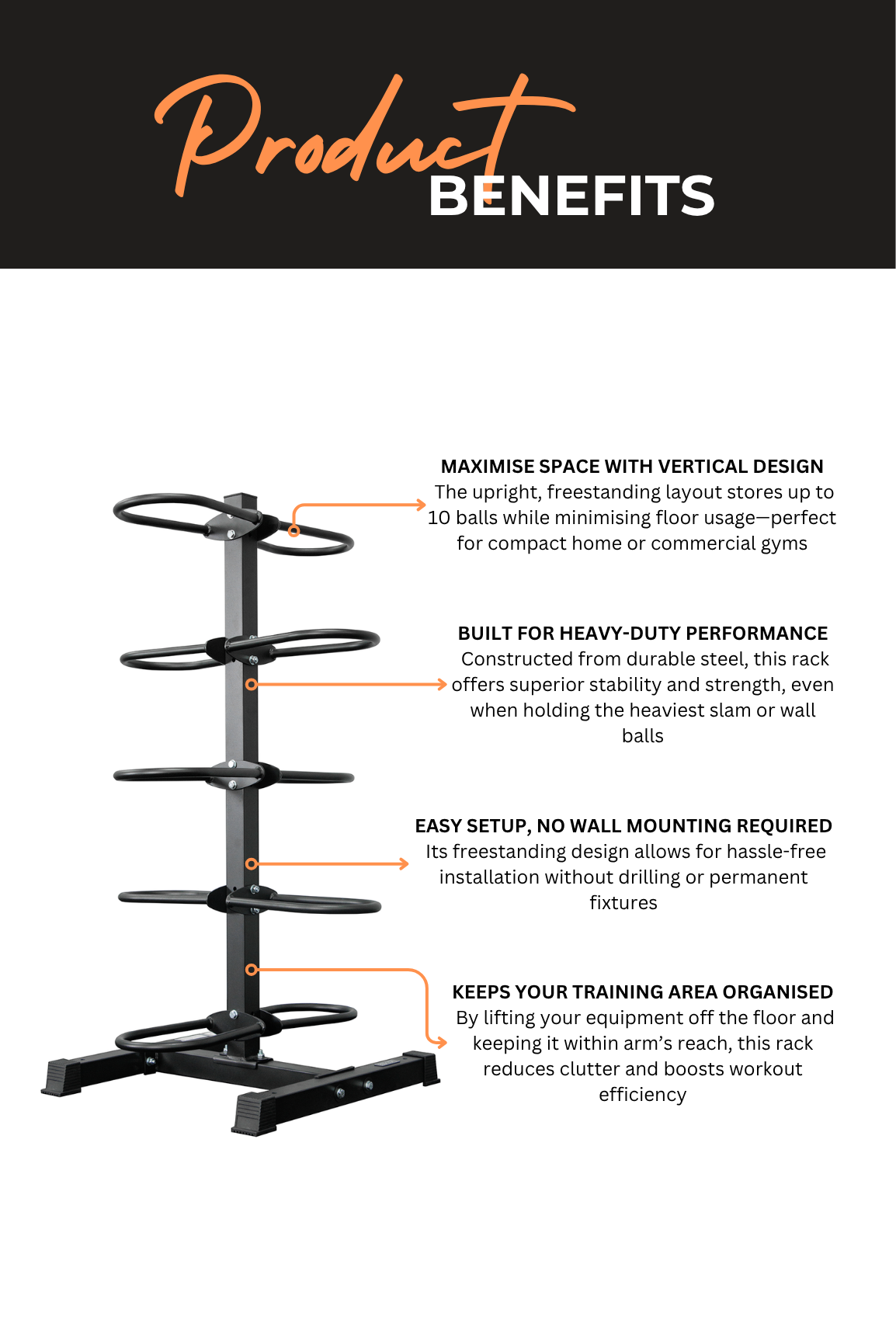 Product BENEFITS

MAXIMISE SPACE WITH VERTICAL DESIGN
The upright, freestanding layout stores up to 10 balls while minimising floor usage—perfect for compact home or commercial gyms

BUILT FOR HEAVY-DUTY PERFORMANCE
Constructed from durable steel, this rack offers superior stability and strength, even when holding the heaviest slam or wall balls

EASY SETUP, NO WALL MOUNTING REQUIRED
Its freestanding design allows for hassle-free installation without drilling or permanent fixtures

KEEPS YOUR TRAINING AREA ORGANISED
By lifting your equipment off the floor and keeping it within arm's reach, this rack reduces clutter and boosts workout efficiency