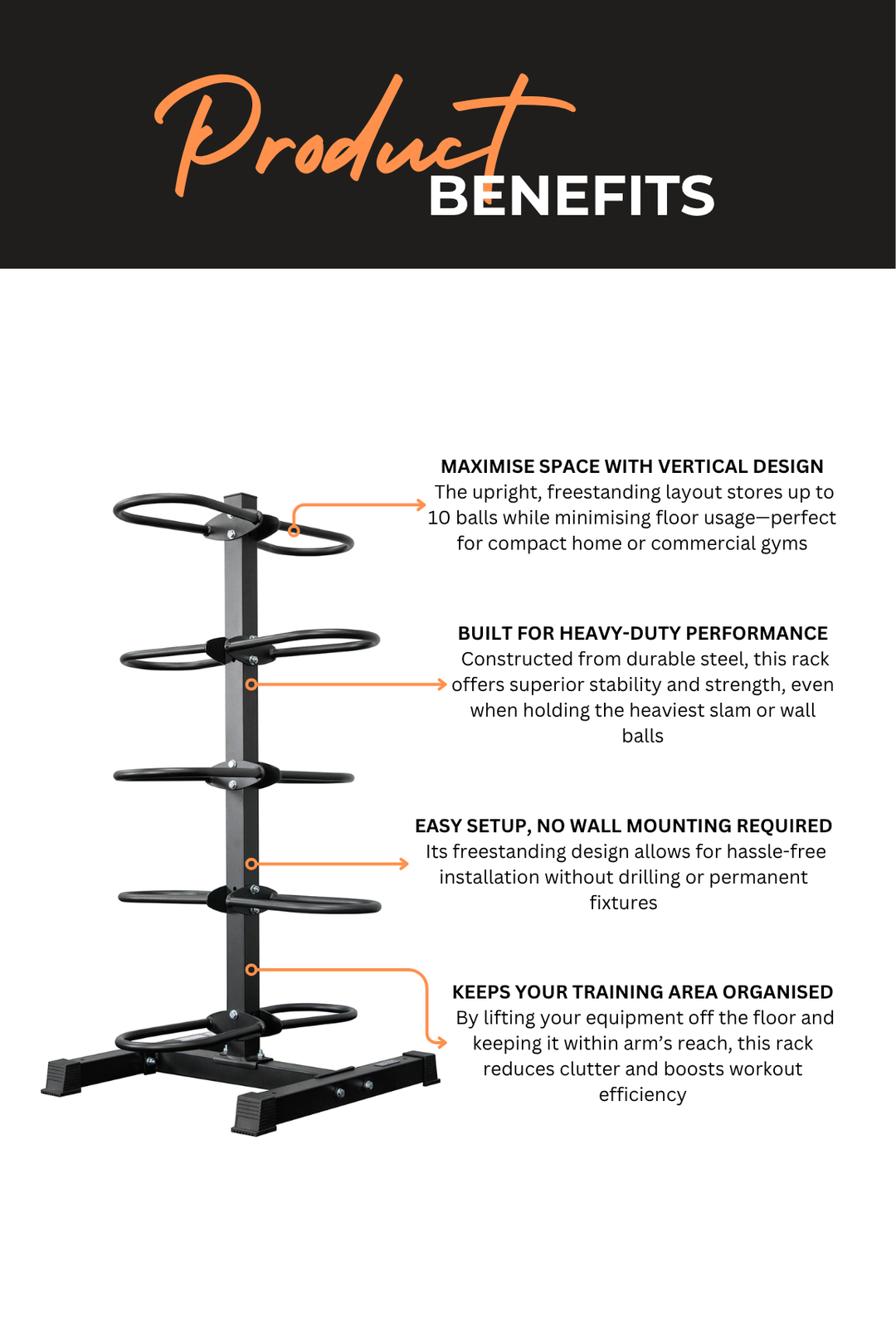 Product BENEFITS

MAXIMISE SPACE WITH VERTICAL DESIGN
The upright, freestanding layout stores up to 10 balls while minimising floor usage—perfect for compact home or commercial gyms

BUILT FOR HEAVY-DUTY PERFORMANCE
Constructed from durable steel, this rack offers superior stability and strength, even when holding the heaviest slam or wall balls

EASY SETUP, NO WALL MOUNTING REQUIRED
Its freestanding design allows for hassle-free installation without drilling or permanent fixtures

KEEPS YOUR TRAINING AREA ORGANISED
By lifting your equipment off the floor and keeping it within arm's reach, this rack reduces clutter and boosts workout efficiency