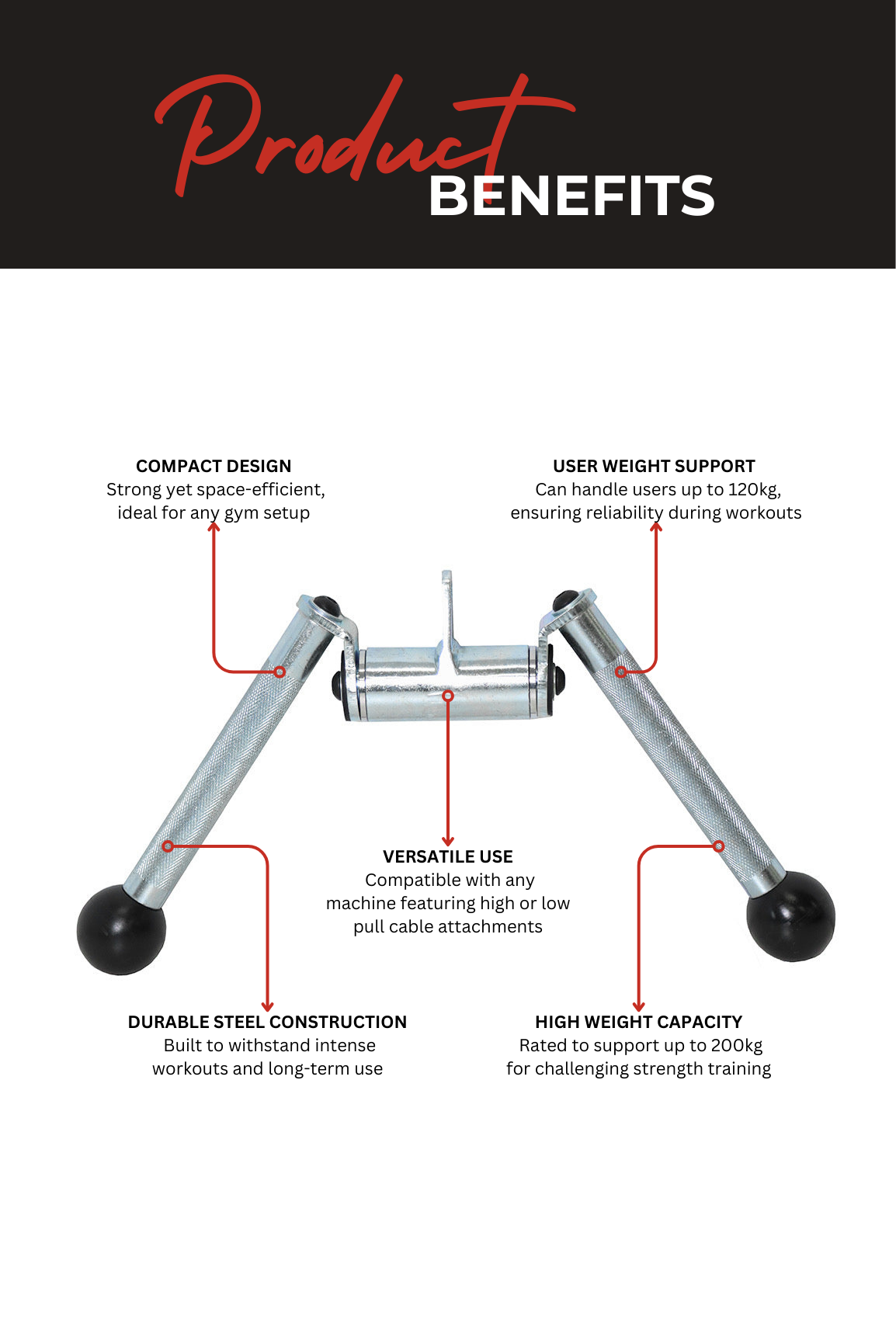 Product BENEFITS

COMPACT DESIGN
Strong yet space-efficient, ideal for any gym setup

USER WEIGHT SUPPORT
Can handle users up to 120kg, ensuring reliability during workouts

VERSATILE USE
Compatible with any machine featuring high or low pull cable attachments

DURABLE STEEL CONSTRUCTION
Built to withstand intense workouts and long-term use

HIGH WEIGHT CAPACITY
Rated to support up to 200kg for challenging strength training