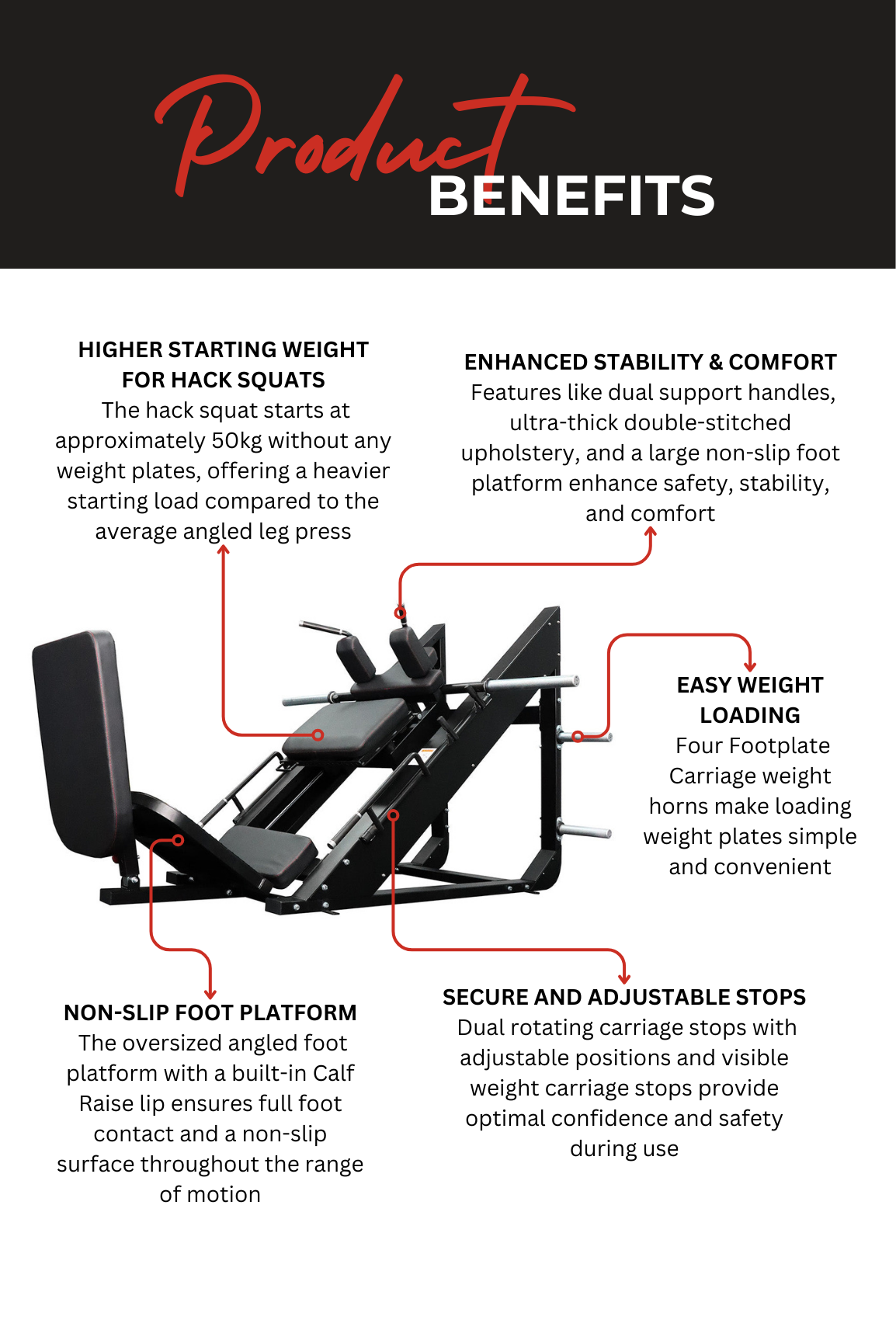 Product BENEFITS

HIGHER STARTING WEIGHT FOR HACK SQUATS
The hack squat starts at approximately 50kg without any weight plates, offering a heavier starting load compared to the average angled leg press

ENHANCED STABILITY & COMFORT
Features like dual support handles, ultra-thick double-stitched upholstery, and a large non-slip foot platform enhance safety, stability, and comfort

EASY WEIGHT LOADING
Four Footplate Carriage weight horns make loading weight plates simple and convenient

NON-SLIP FOOT PLATFORM
The oversized angled foot platform with a built-in Calf Raise lip ensures full foot contact and a non-slip surface throughout the range of motion

SECURE AND ADJUSTABLE STOPS
Dual rotating carriage stops with adjustable positions and visible weight carriage stops provide optimal confidence and safety during use