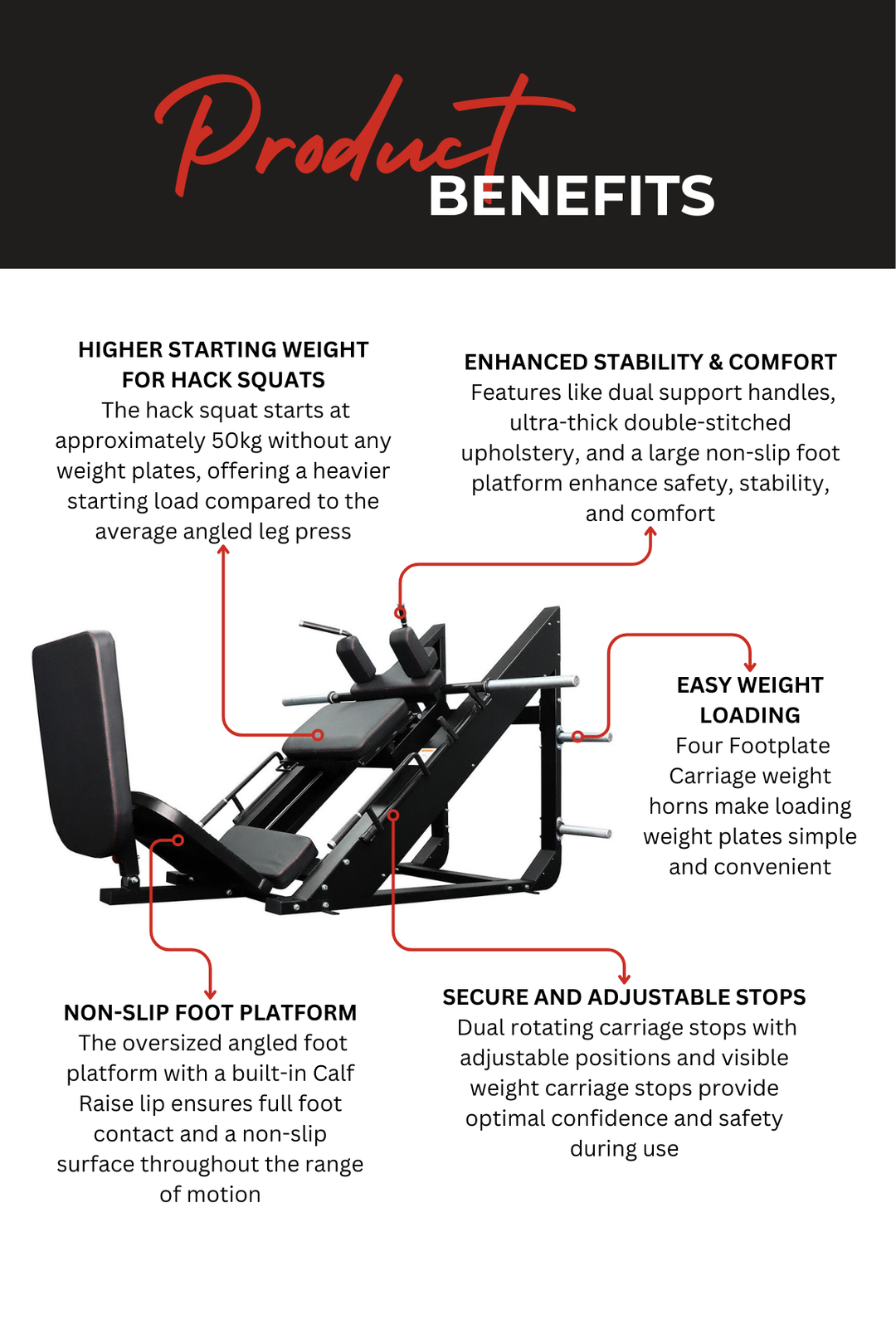 Product BENEFITS

HIGHER STARTING WEIGHT FOR HACK SQUATS
The hack squat starts at approximately 50kg without any weight plates, offering a heavier starting load compared to the average angled leg press

ENHANCED STABILITY & COMFORT
Features like dual support handles, ultra-thick double-stitched upholstery, and a large non-slip foot platform enhance safety, stability, and comfort

EASY WEIGHT LOADING
Four Footplate Carriage weight horns make loading weight plates simple and convenient

NON-SLIP FOOT PLATFORM
The oversized angled foot platform with a built-in Calf Raise lip ensures full foot contact and a non-slip surface throughout the range of motion

SECURE AND ADJUSTABLE STOPS
Dual rotating carriage stops with adjustable positions and visible weight carriage stops provide optimal confidence and safety during use