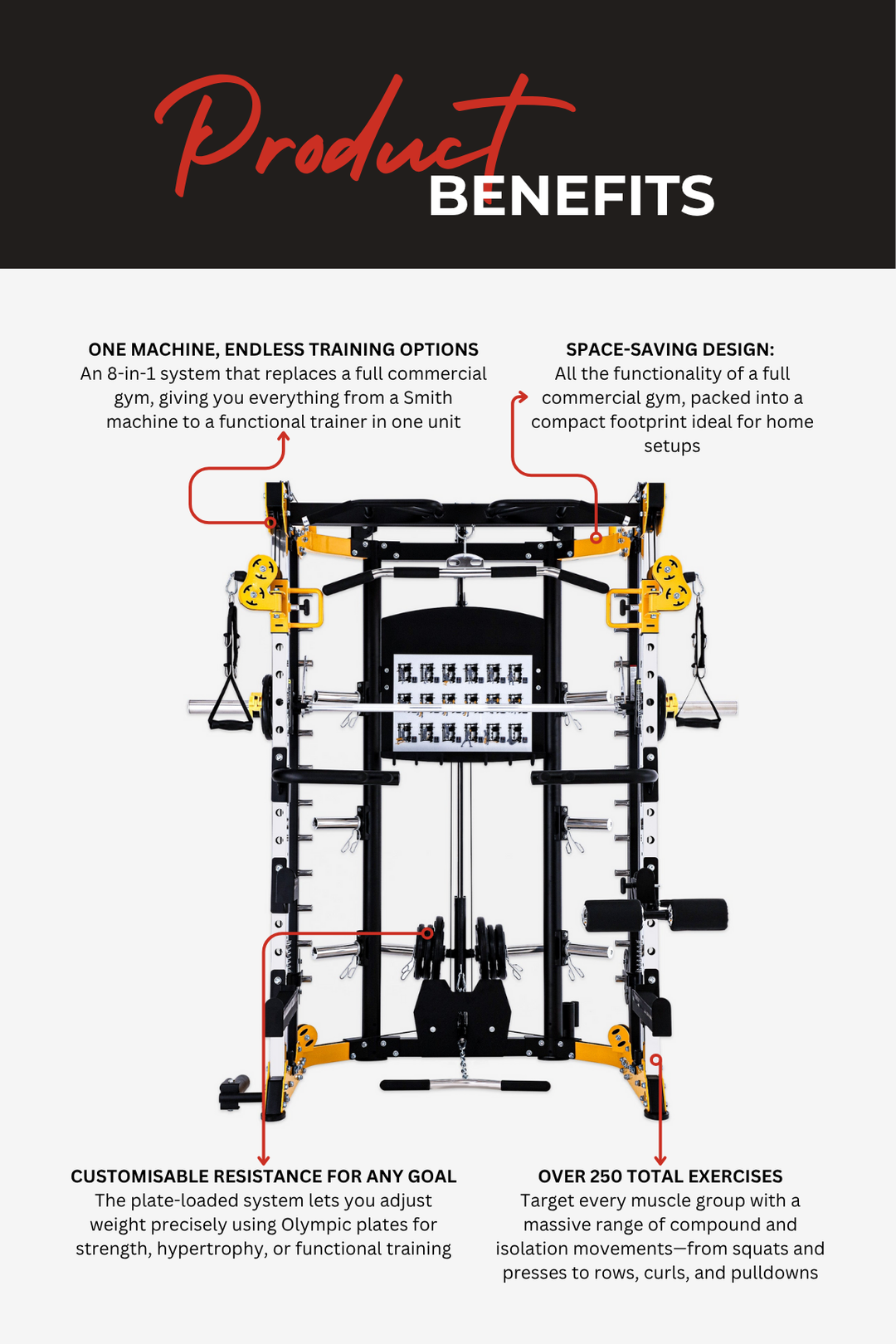 Product BENEFITS

ONE MACHINE, ENDLESS TRAINING OPTIONS
An 8-in-1 system that replaces a full commercial gym, giving you everything from a Smith machine to a functional trainer in one unit

SPACE-SAVING DESIGN:
All the functionality of a full commercial gym, packed into a compact footprint ideal for home setups

CUSTOMISABLE RESISTANCE FOR ANY GOAL
The plate-loaded system lets you adjust weight precisely using Olympic plates for strength, hypertrophy, or functional training

OVER 250 TOTAL EXERCISES
Target every muscle group with a massive range of compound and isolation movements—from squats and presses to rows, curls, and pulldowns