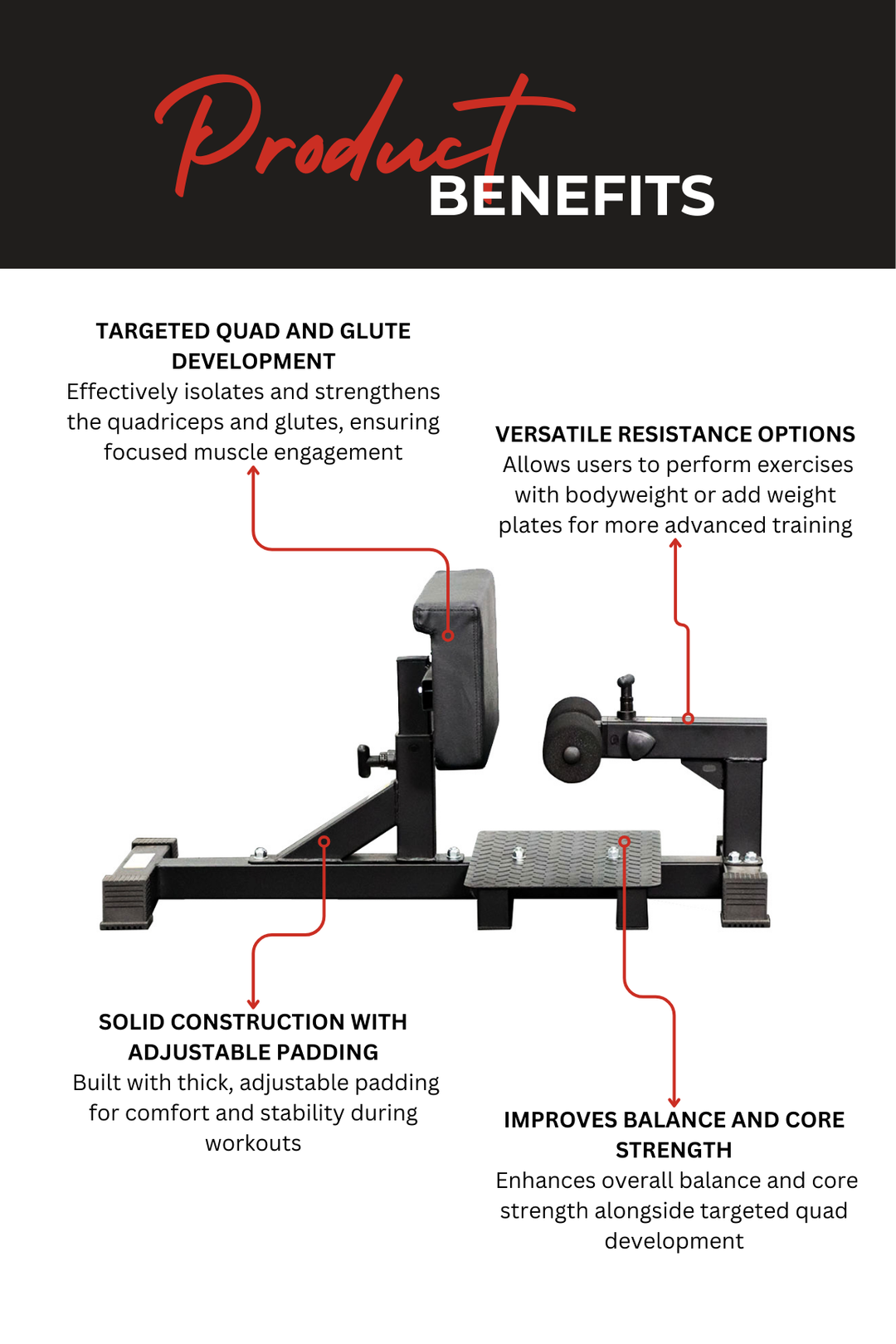 Product BENEFITS

TARGETED QUAD AND GLUTE DEVELOPMENT
Effectively isolates and strengthens the quadriceps and glutes, ensuring focused muscle engagement

VERSATILE RESISTANCE OPTIONS
Allows users to perform exercises with bodyweight or add weight plates for more advanced training

SOLID CONSTRUCTION WITH ADJUSTABLE PADDING
Built with thick, adjustable padding for comfort and stability during workouts

IMPROVES BALANCE AND CORE STRENGTH
Enhances overall balance and core strength alongside targeted quad development