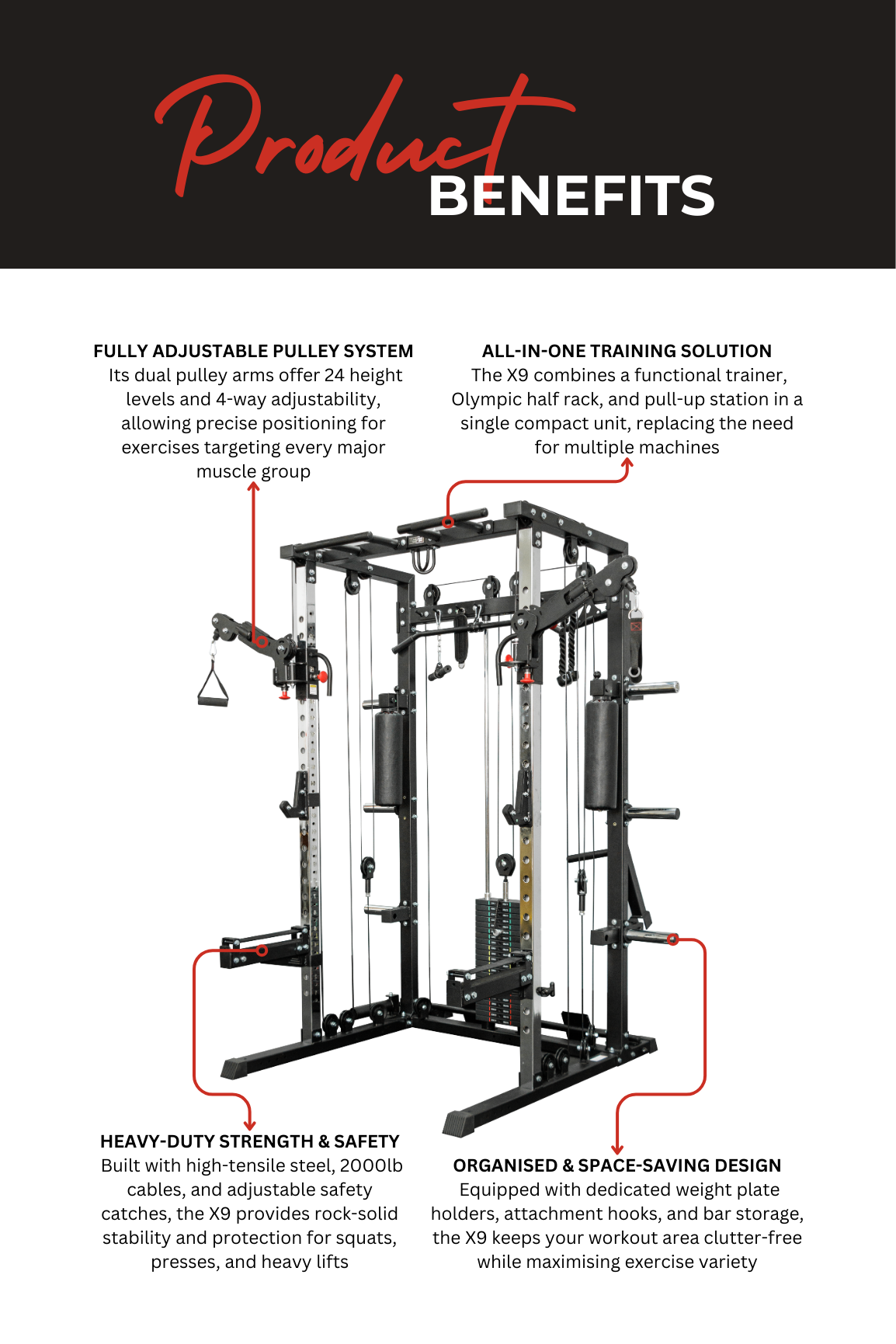 Product BENEFITS

FULLY ADJUSTABLE PULLEY SYSTEM
Its dual pulley arms offer 24 height levels and 4-way adjustability, allowing precise positioning for exercises targeting every major muscle group

ALL-IN-ONE TRAINING SOLUTION
The X9 combines a functional trainer, Olympic half rack, and pull-up station in a single compact unit, replacing the need for multiple machines

HEAVY-DUTY STRENGTH & SAFETY
Built with high-tensile steel, 2000lb cables, and adjustable safety catches, the X9 provides rock-solid stability and protection for squats, presses, and heavy lifts

ORGANISED & SPACE-SAVING DESIGN
Equipped with dedicated weight plate holders, attachment hooks, and bar storage, the X9 keeps your workout area clutter-free while maximising exercise variety