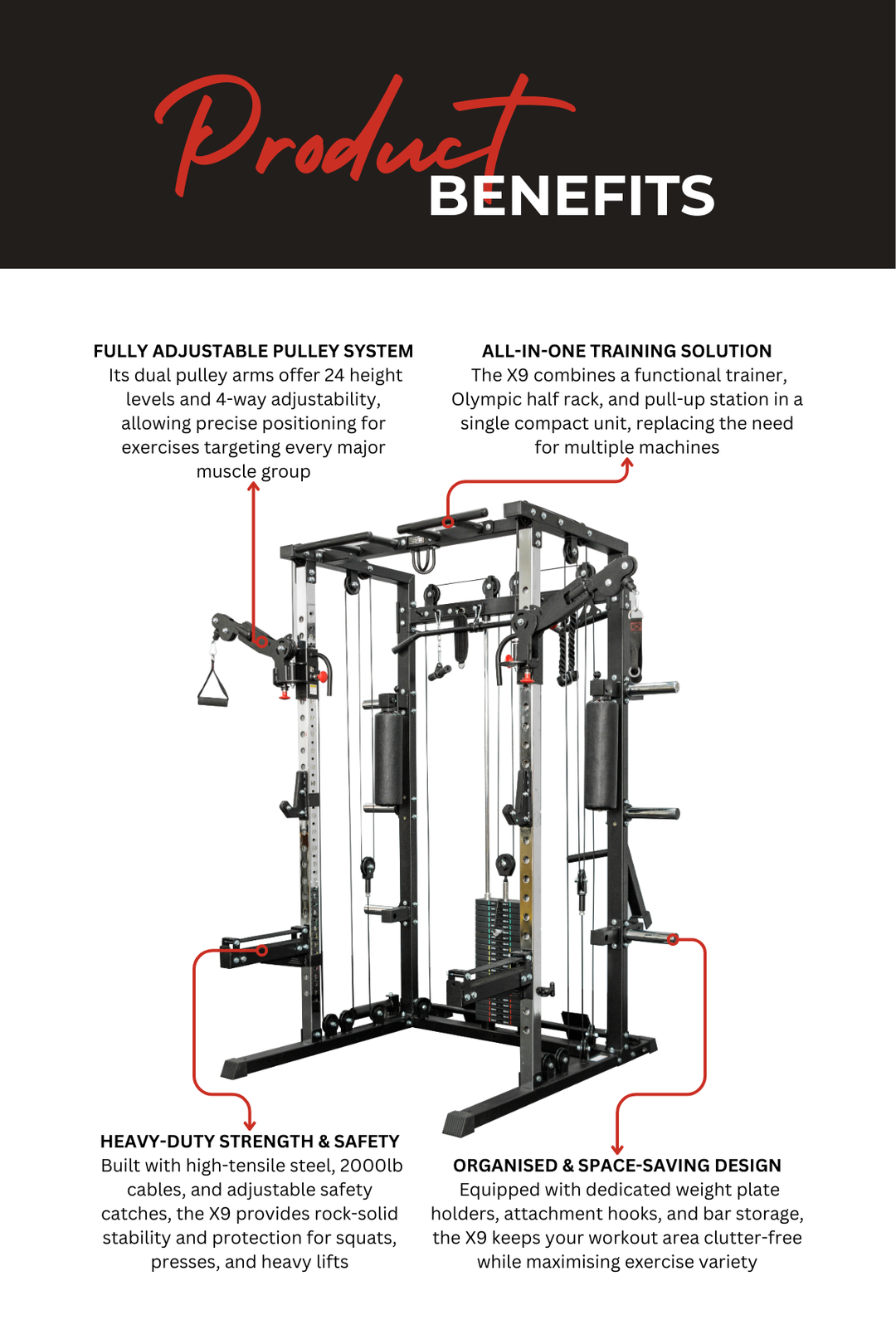 Product BENEFITS

FULLY ADJUSTABLE PULLEY SYSTEM
Its dual pulley arms offer 24 height levels and 4-way adjustability, allowing precise positioning for exercises targeting every major muscle group

ALL-IN-ONE TRAINING SOLUTION
The X9 combines a functional trainer, Olympic half rack, and pull-up station in a single compact unit, replacing the need for multiple machines

HEAVY-DUTY STRENGTH & SAFETY
Built with high-tensile steel, 2000lb cables, and adjustable safety catches, the X9 provides rock-solid stability and protection for squats, presses, and heavy lifts

ORGANISED & SPACE-SAVING DESIGN
Equipped with dedicated weight plate holders, attachment hooks, and bar storage, the X9 keeps your workout area clutter-free while maximising exercise variety