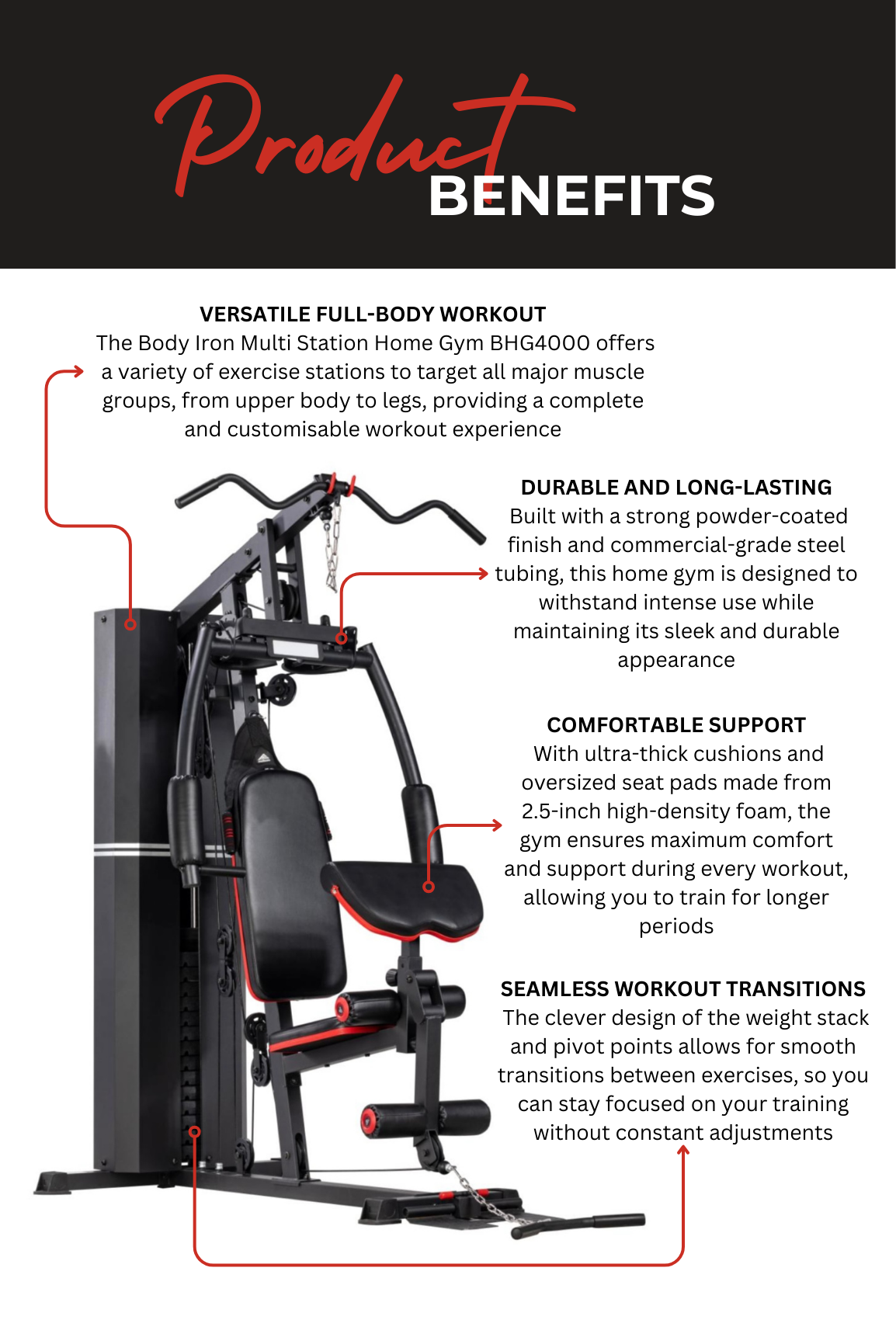 Product BENEFITS

VERSATILE FULL-BODY WORKOUT
The Body Iron Multi Station Home Gym BHG4000 offers a variety of exercise stations to target all major muscle groups, from upper body to legs, providing a complete and customisable workout experience

DURABLE AND LONG-LASTING
Built with a strong powder-coated finish and commercial-grade steel tubing, this home gym is designed to withstand intense use while maintaining its sleek and durable appearance

COMFORTABLE SUPPORT
With ultra-thick cushions and oversized seat pads made from 2.5-inch high-density foam, the gym ensures maximum comfort and support during every workout, allowing you to train for longer periods

SEAMLESS WORKOUT TRANSITIONS
The clever design of the weight stack and pivot points allows for smooth transitions between exercises, so you can stay focused on your training without constant adjustments