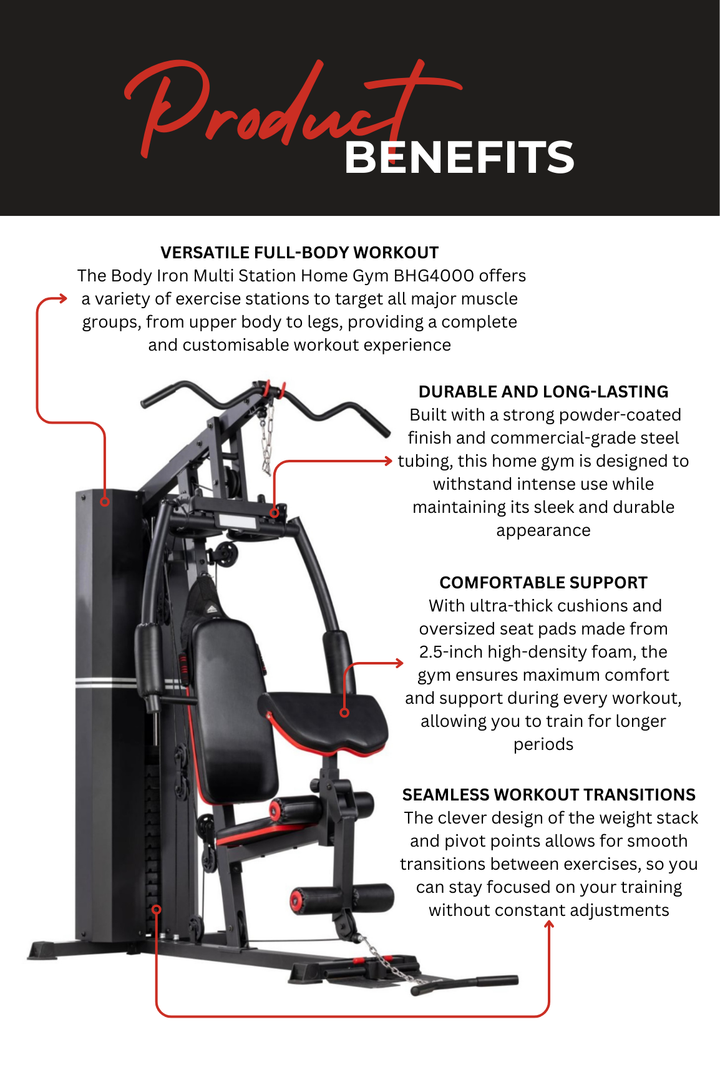 Product BENEFITS

VERSATILE FULL-BODY WORKOUT
The Body Iron Multi Station Home Gym BHG4000 offers a variety of exercise stations to target all major muscle groups, from upper body to legs, providing a complete and customisable workout experience

DURABLE AND LONG-LASTING
Built with a strong powder-coated finish and commercial-grade steel tubing, this home gym is designed to withstand intense use while maintaining its sleek and durable appearance

COMFORTABLE SUPPORT
With ultra-thick cushions and oversized seat pads made from 2.5-inch high-density foam, the gym ensures maximum comfort and support during every workout, allowing you to train for longer periods

SEAMLESS WORKOUT TRANSITIONS
The clever design of the weight stack and pivot points allows for smooth transitions between exercises, so you can stay focused on your training without constant adjustments