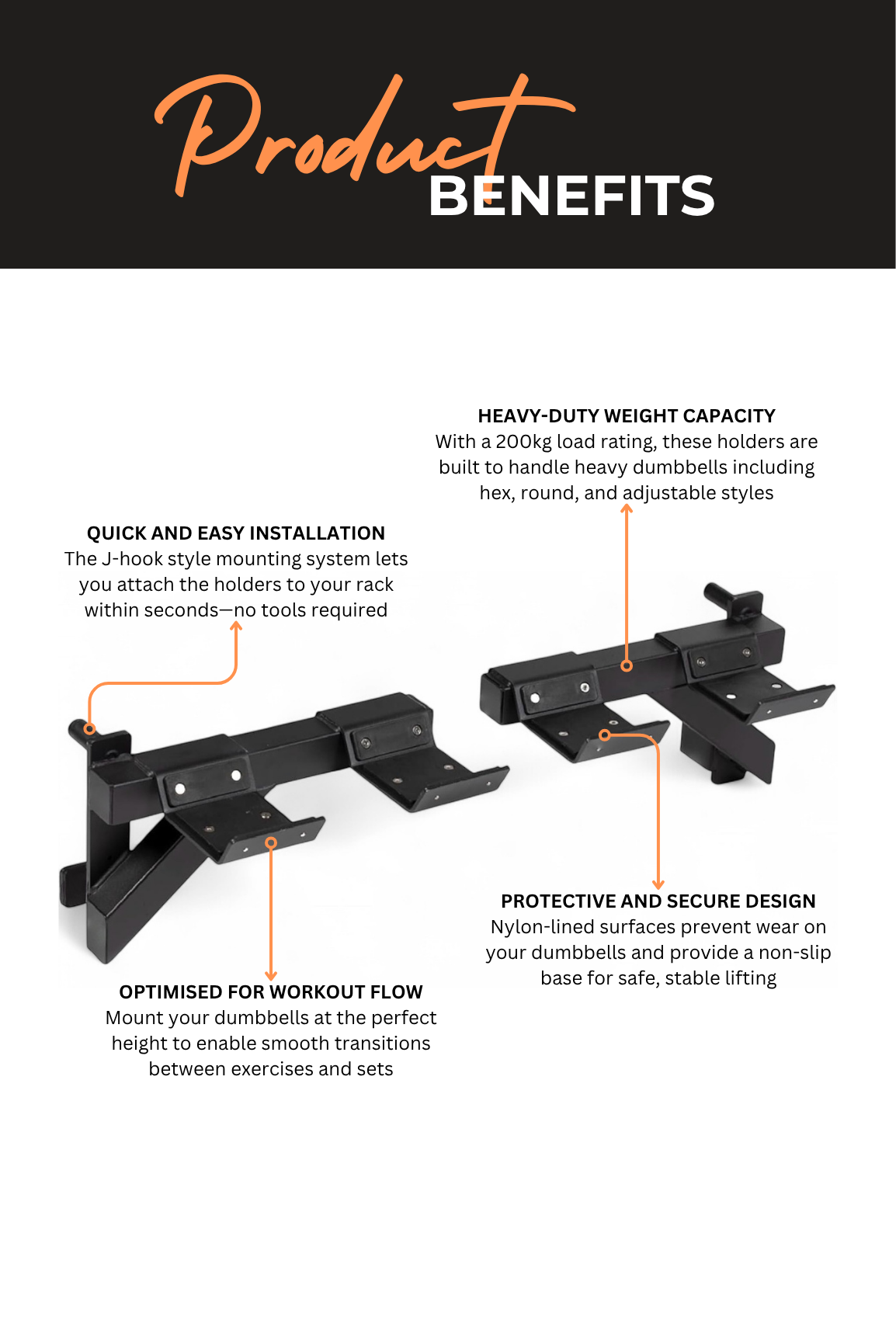 Product BENEFITS

HEAVY-DUTY WEIGHT CAPACITY
With a 200kg load rating, these holders are built to handle heavy dumbbells including hex, round, and adjustable styles

QUICK AND EASY INSTALLATION
The J-hook style mounting system lets you attach the holders to your rack within seconds—no tools required

PROTECTIVE AND SECURE DESIGN
Nylon-lined surfaces prevent wear on your dumbbells and provide a non-slip base for safe, stable lifting

OPTIMISED FOR WORKOUT FLOW
Mount your dumbbells at the perfect height to enable smooth transitions between exercises and sets