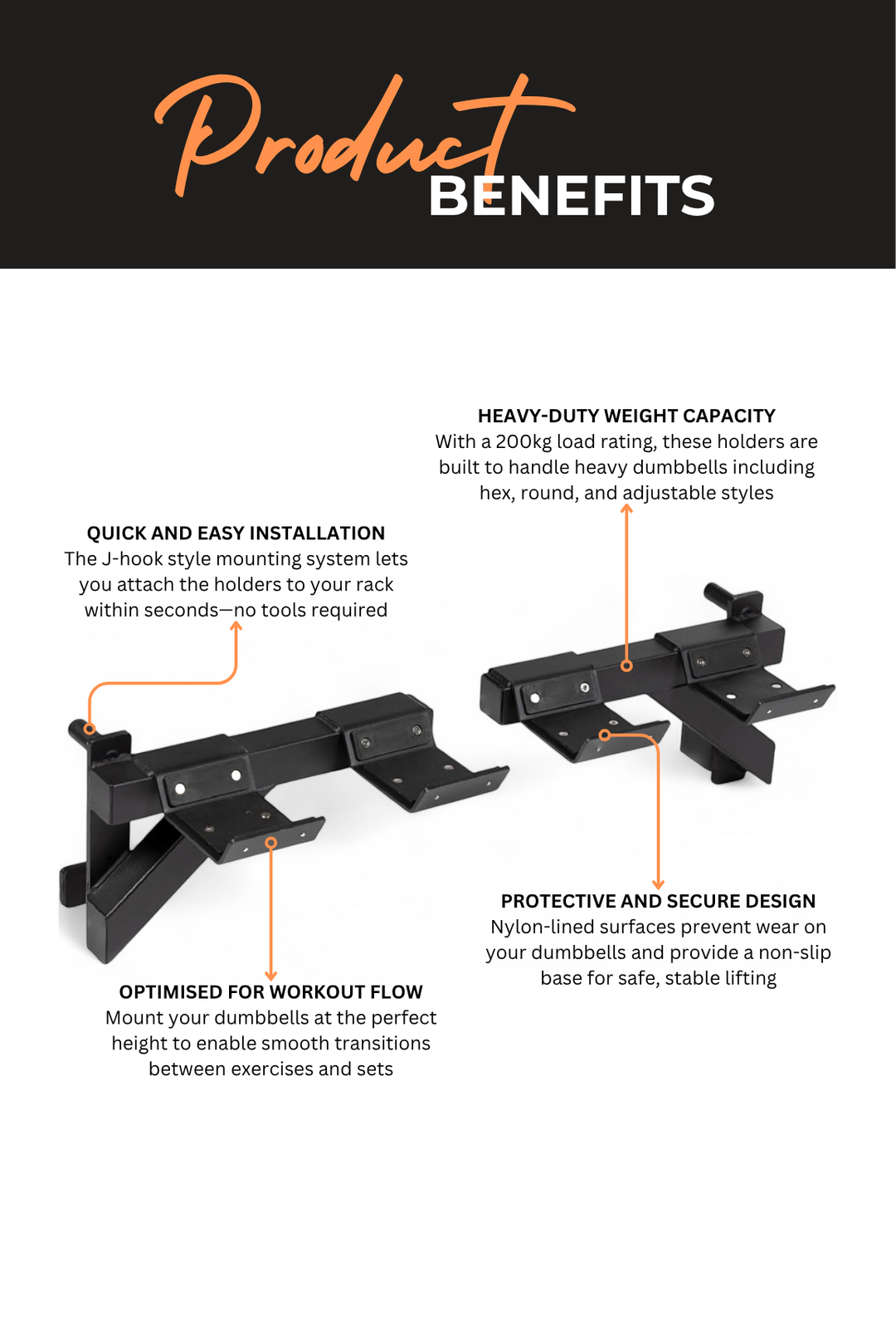 Product BENEFITS

HEAVY-DUTY WEIGHT CAPACITY
With a 200kg load rating, these holders are built to handle heavy dumbbells including hex, round, and adjustable styles

QUICK AND EASY INSTALLATION
The J-hook style mounting system lets you attach the holders to your rack within seconds—no tools required

PROTECTIVE AND SECURE DESIGN
Nylon-lined surfaces prevent wear on your dumbbells and provide a non-slip base for safe, stable lifting

OPTIMISED FOR WORKOUT FLOW
Mount your dumbbells at the perfect height to enable smooth transitions between exercises and sets