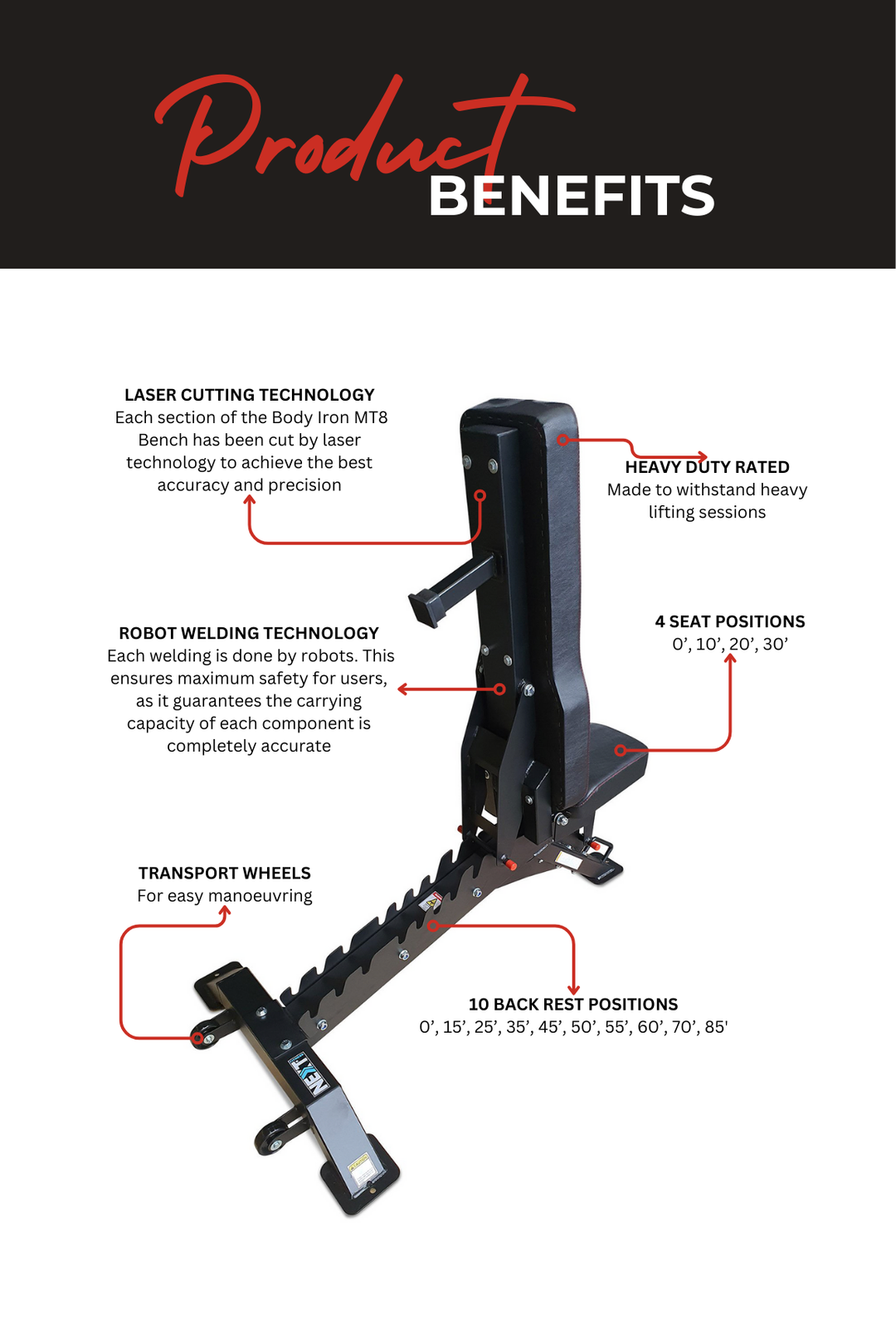 Product BENEFITS

LASER CUTTING TECHNOLOGY
Each section of the Body Iron MT8 Bench has been cut by laser technology to achieve the best accuracy and precision

HEAVY DUTY RATED
Made to withstand heavy lifting sessions

ROBOT WELDING TECHNOLOGY
Each welding is done by robots. This ensures maximum safety for users, as it guarantees the carrying capacity of each component is completely accurate

4 SEAT POSITIONS
0’, 10’, 20’, 30’

TRANSPORT WHEELS
For easy manoeuvring

10 BACK REST POSITIONS
0’, 15’, 25’, 35’, 45’, 50’, 55’, 60’, 70’, 85'

NEXT