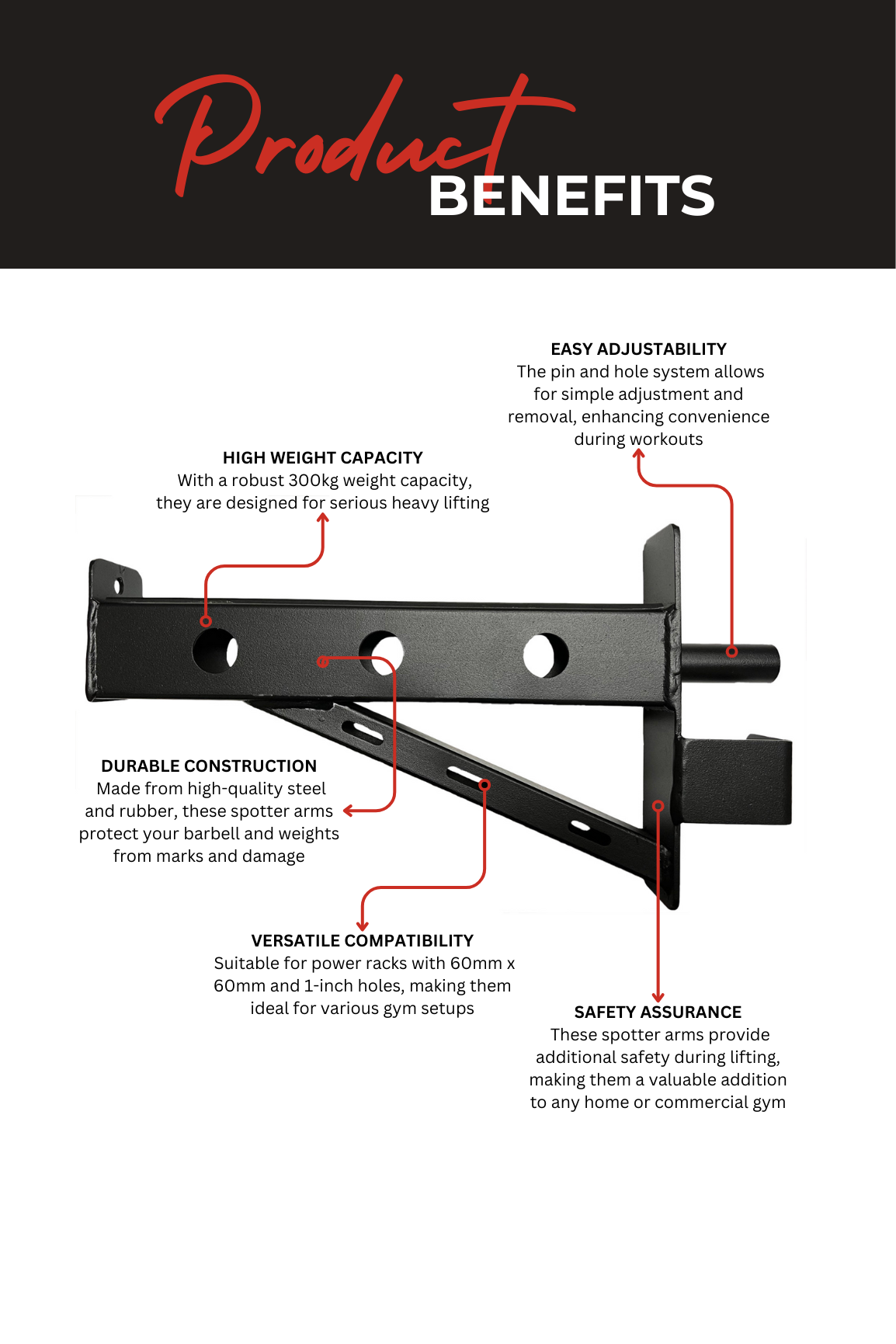 Product
BENEFITS

EASY ADJUSTABILITY
The pin and hole system allows for simple adjustment and removal, enhancing convenience during workouts

HIGH WEIGHT CAPACITY
With a robust 300kg weight capacity, they are designed for serious heavy lifting

DURABLE CONSTRUCTION
Made from high-quality steel and rubber, these spotter arms protect your barbell and weights from marks and damage

VERSATILE COMPATIBILITY
Suitable for power racks with 60mm x 60mm and 1-inch holes, making them ideal for various gym setups

SAFETY ASSURANCE
These spotter arms provide additional safety during lifting, making them a valuable addition to any home or commercial gym