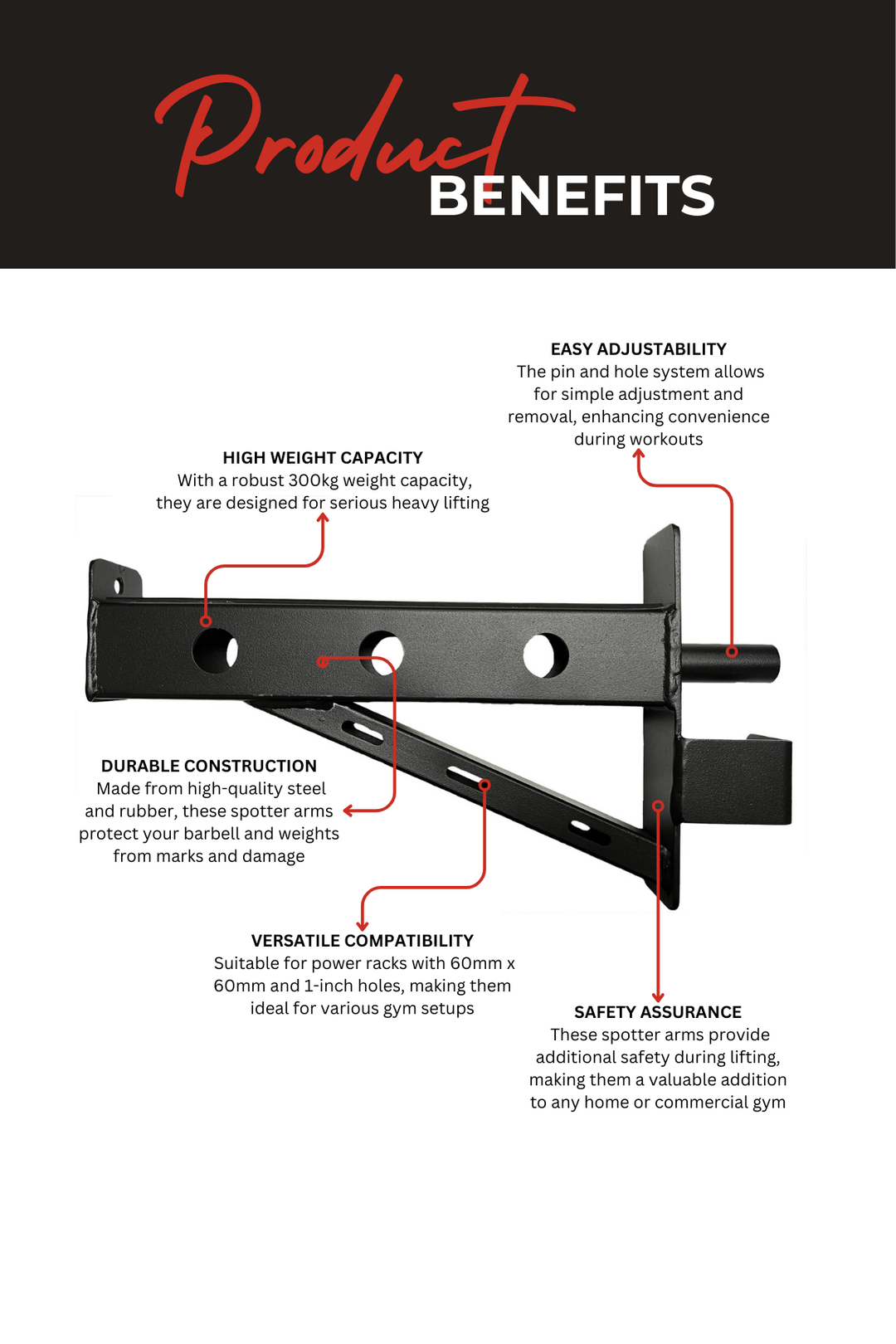 Product BENEFITS

EASY ADJUSTABILITY
The pin and hole system allows for simple adjustment and removal, enhancing convenience during workouts

HIGH WEIGHT CAPACITY
With a robust 300kg weight capacity, they are designed for serious heavy lifting

DURABLE CONSTRUCTION
Made from high-quality steel and rubber, these spotter arms protect your barbell and weights from marks and damage

VERSATILE COMPATIBILITY
Suitable for power racks with 60mm x 60mm and 1-inch holes, making them ideal for various gym setups

SAFETY ASSURANCE
These spotter arms provide additional safety during lifting, making them a valuable addition to any home or commercial gym