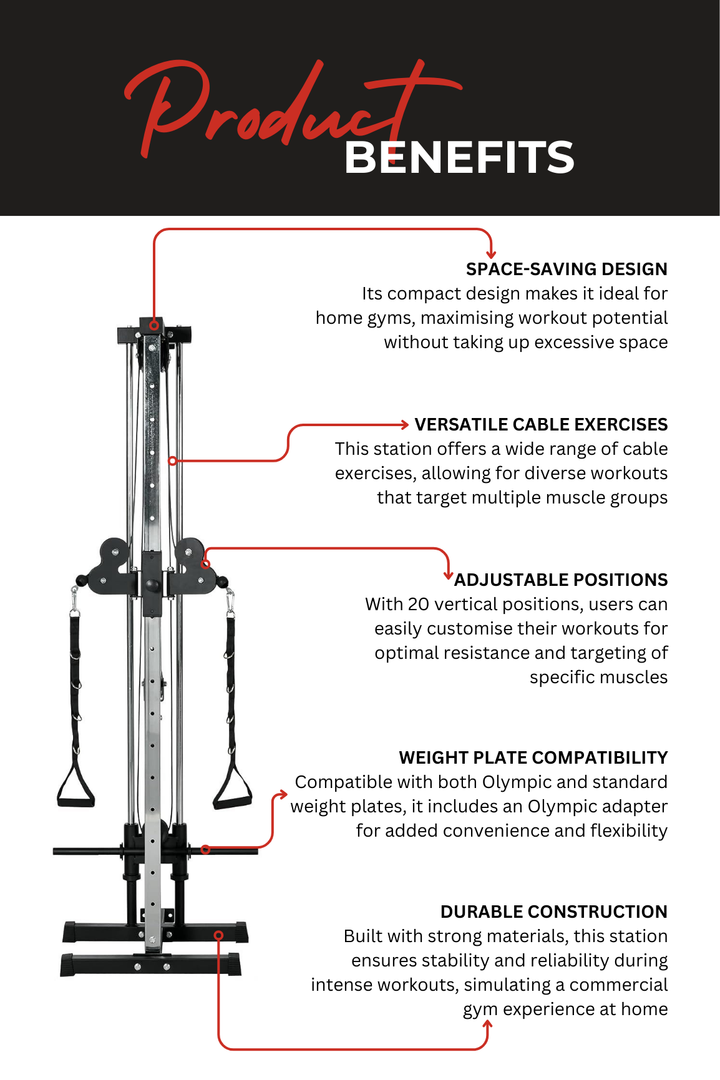 Product BENEFITS

SPACE-SAVING DESIGN
Its compact design makes it ideal for home gyms, maximising workout potential without taking up excessive space

VERSATILE CABLE EXERCISES
This station offers a wide range of cable exercises, allowing for diverse workouts that target multiple muscle groups

ADJUSTABLE POSITIONS
With 20 vertical positions, users can easily customise their workouts for optimal resistance and targeting of specific muscles

WEIGHT PLATE COMPATIBILITY
Compatible with both Olympic and standard weight plates, it includes an Olympic adapter for added convenience and flexibility

DURABLE CONSTRUCTION
Built with strong materials, this station ensures stability and reliability during intense workouts, simulating a commercial gym experience at home