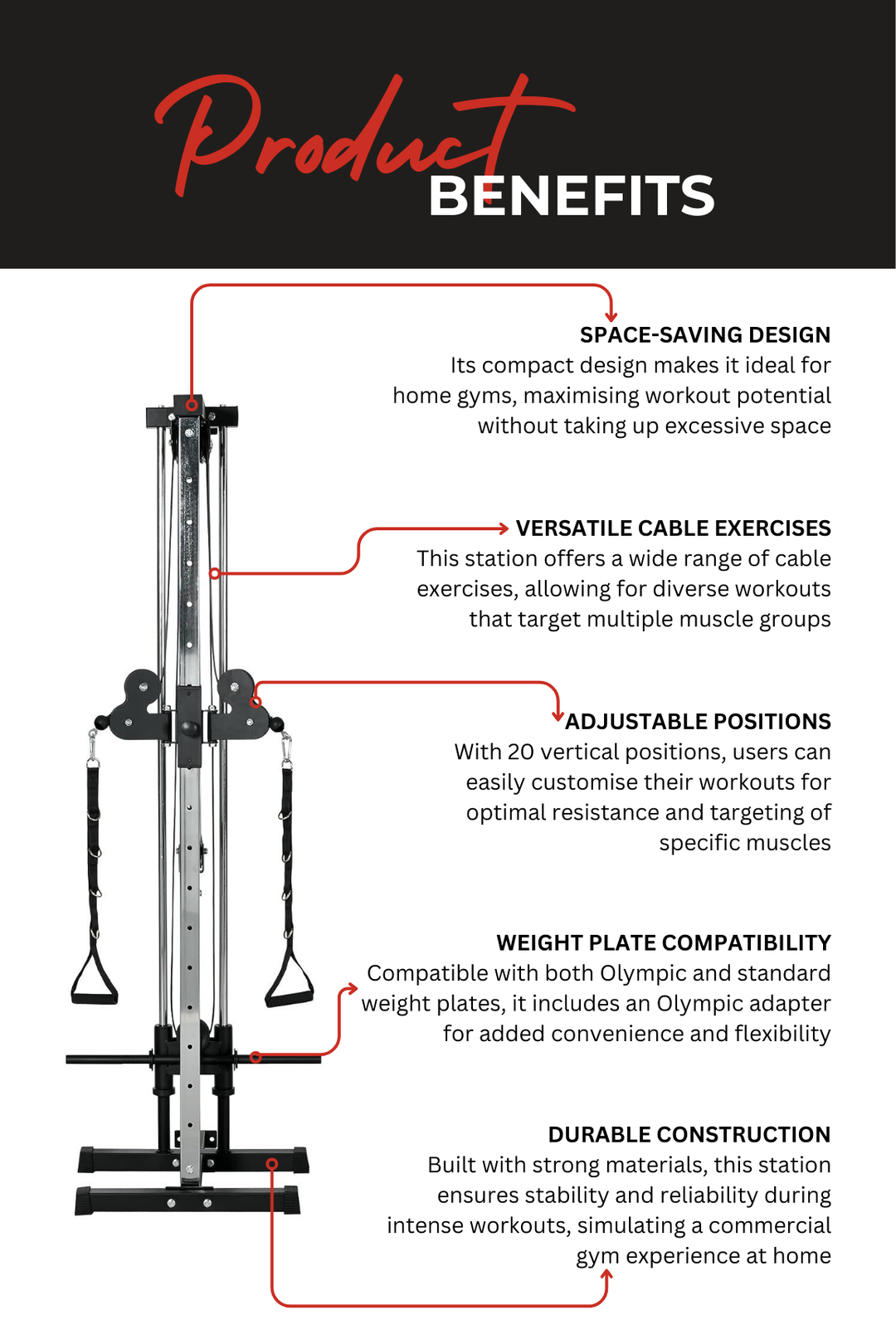 Product BENEFITS

SPACE-SAVING DESIGN
Its compact design makes it ideal for home gyms, maximising workout potential without taking up excessive space

VERSATILE CABLE EXERCISES
This station offers a wide range of cable exercises, allowing for diverse workouts that target multiple muscle groups

ADJUSTABLE POSITIONS
With 20 vertical positions, users can easily customise their workouts for optimal resistance and targeting of specific muscles

WEIGHT PLATE COMPATIBILITY
Compatible with both Olympic and standard weight plates, it includes an Olympic adapter for added convenience and flexibility

DURABLE CONSTRUCTION
Built with strong materials, this station ensures stability and reliability during intense workouts, simulating a commercial gym experience at home