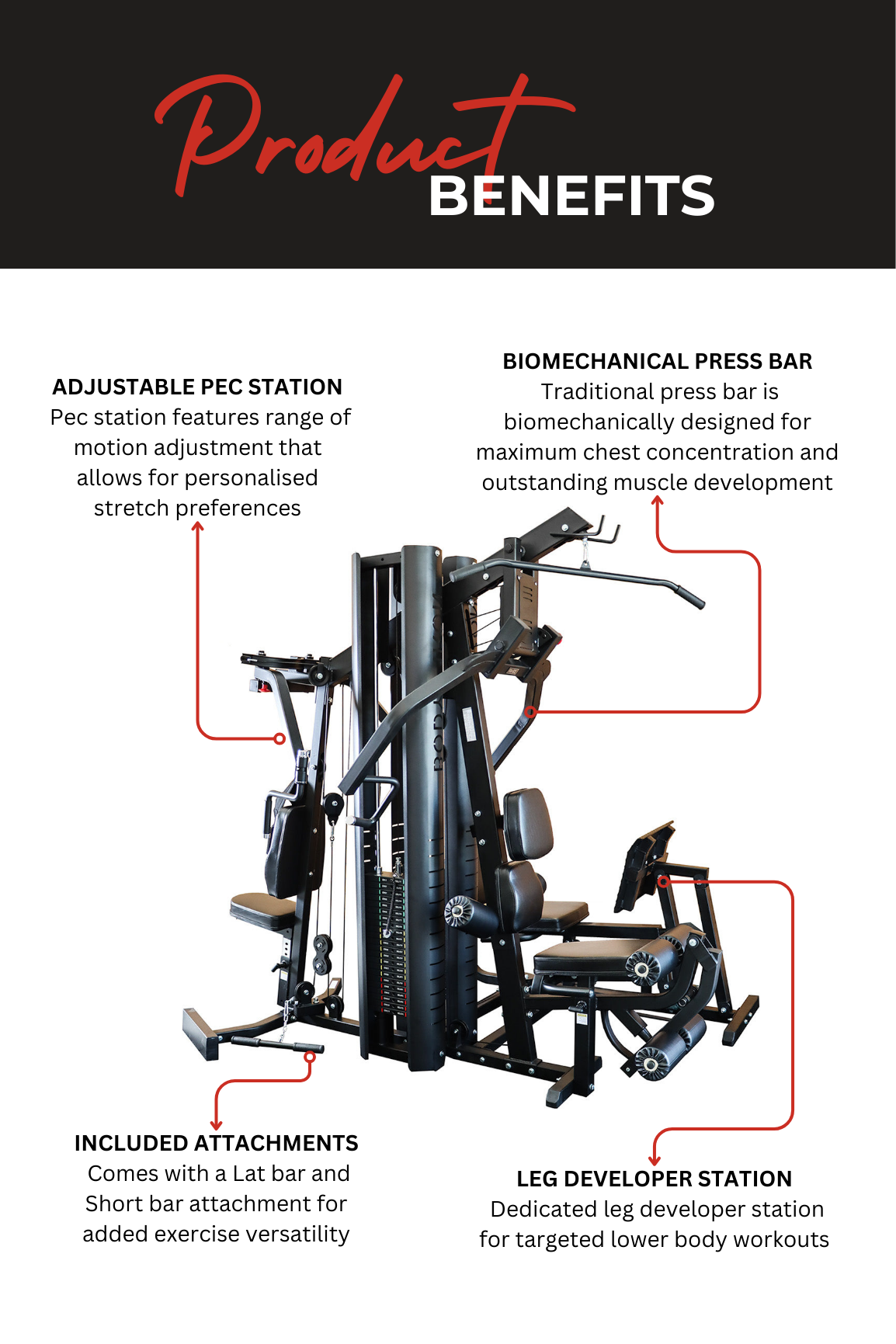 Product BENEFITS

ADJUSTABLE PEC STATION
Pec station features range of motion adjustment that allows for personalised stretch preferences

BIOMECHANICAL PRESS BAR
Traditional press bar is biomechanically designed for maximum chest concentration and outstanding muscle development

INCLUDED ATTACHMENTS
Comes with a Lat bar and Short bar attachment for added exercise versatility

LEG DEVELOPER STATION
Dedicated leg developer station for targeted lower body workouts