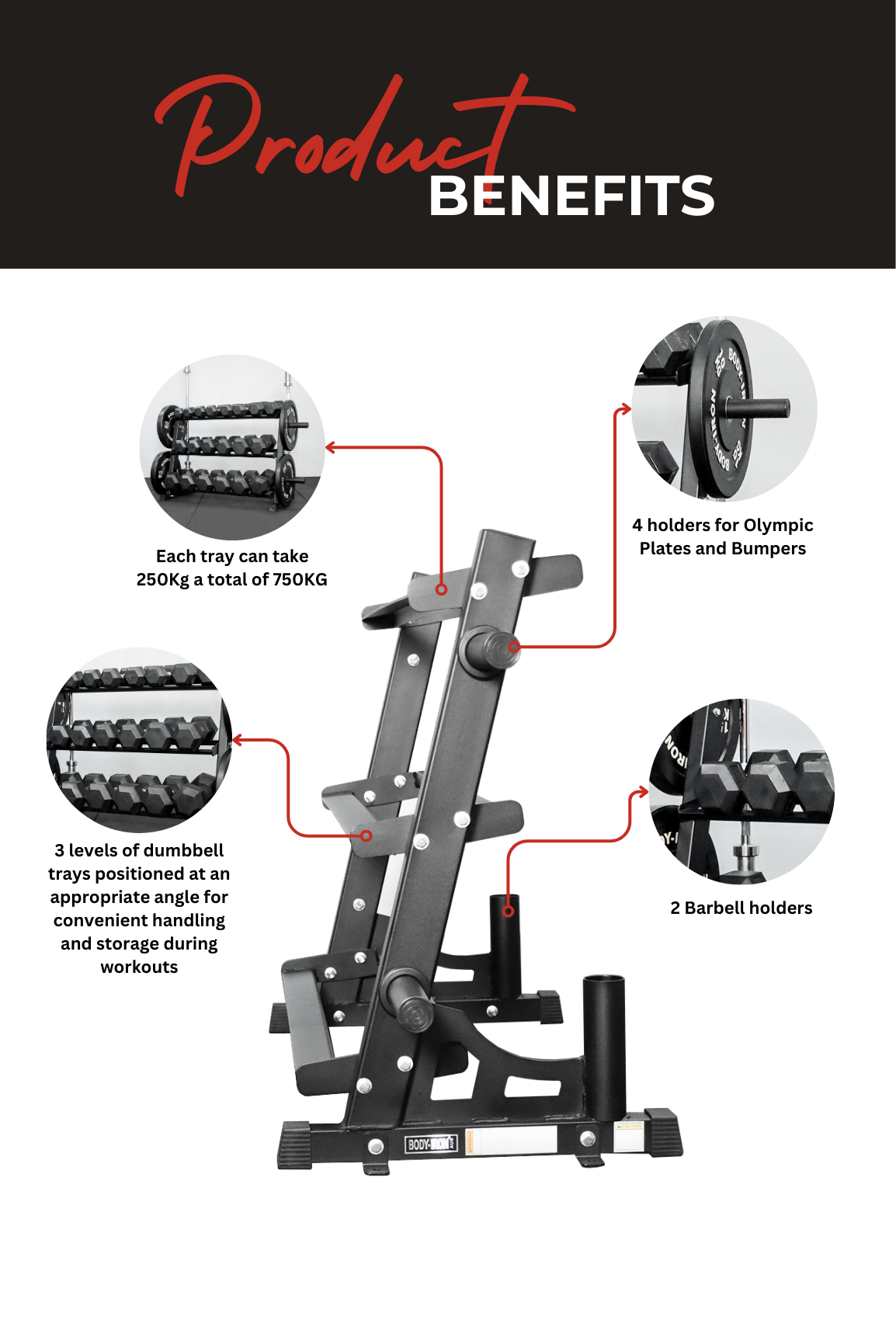 Product BENEFITS

Each tray can take 250Kg a total of 750KG

4 holders for Olympic Plates and Bumpers

3 levels of dumbbell trays positioned at an appropriate angle for convenient handling and storage during workouts

2 Barbell holders

BODY-IRON