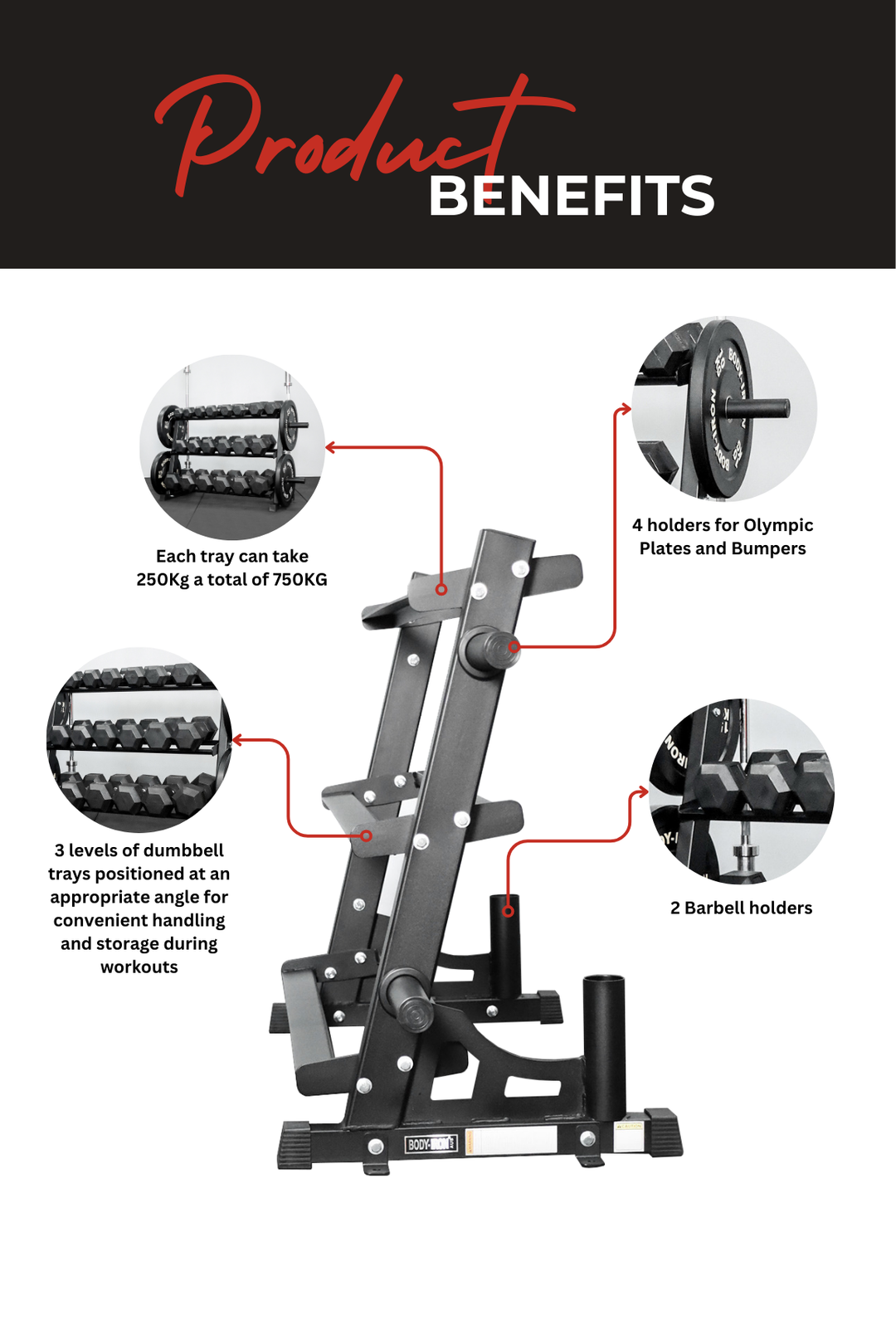 Product BENEFITS

Each tray can take 250Kg a total of 750KG

4 holders for Olympic Plates and Bumpers

3 levels of dumbbell trays positioned at an appropriate angle for convenient handling and storage during workouts

2 Barbell holders

BODY-IRON