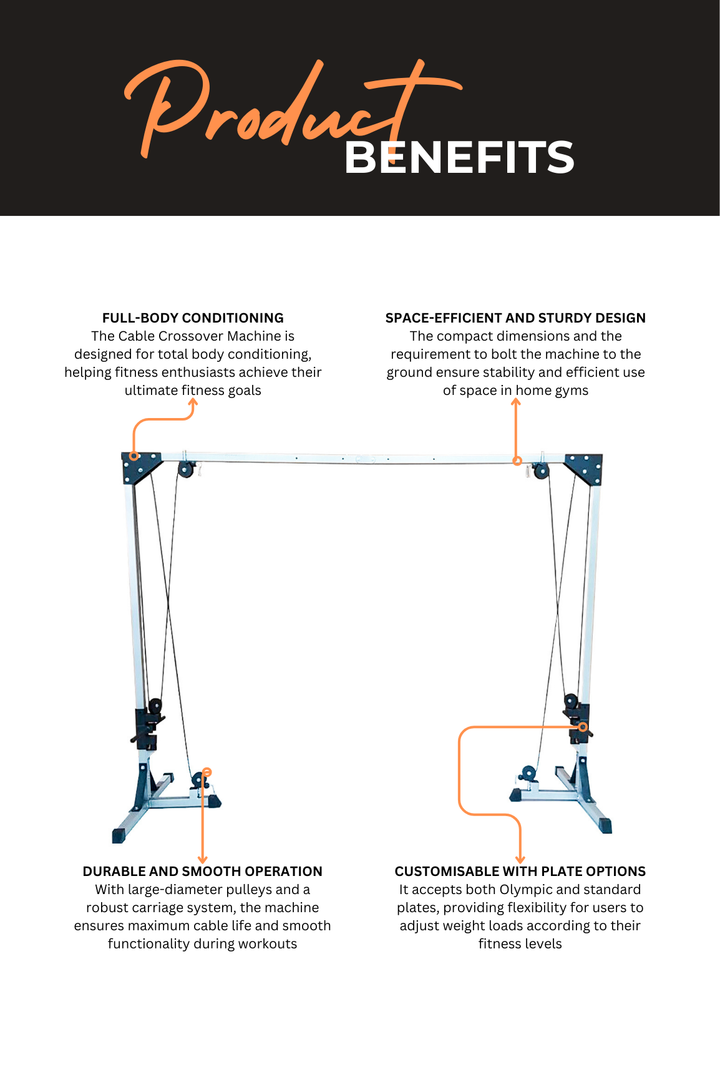 Product
BENEFITS

FULL-BODY CONDITIONING
The Cable Crossover Machine is designed for total body conditioning, helping fitness enthusiasts achieve their ultimate fitness goals

SPACE-EFFICIENT AND STURDY DESIGN
The compact dimensions and the requirement to bolt the machine to the ground ensure stability and efficient use of space in home gyms

DURABLE AND SMOOTH OPERATION
With large-diameter pulleys and a robust carriage system, the machine ensures maximum cable life and smooth functionality during workouts

CUSTOMISABLE WITH PLATE OPTIONS
It accepts both Olympic and standard plates, providing flexibility for users to adjust weight loads according to their fitness levels